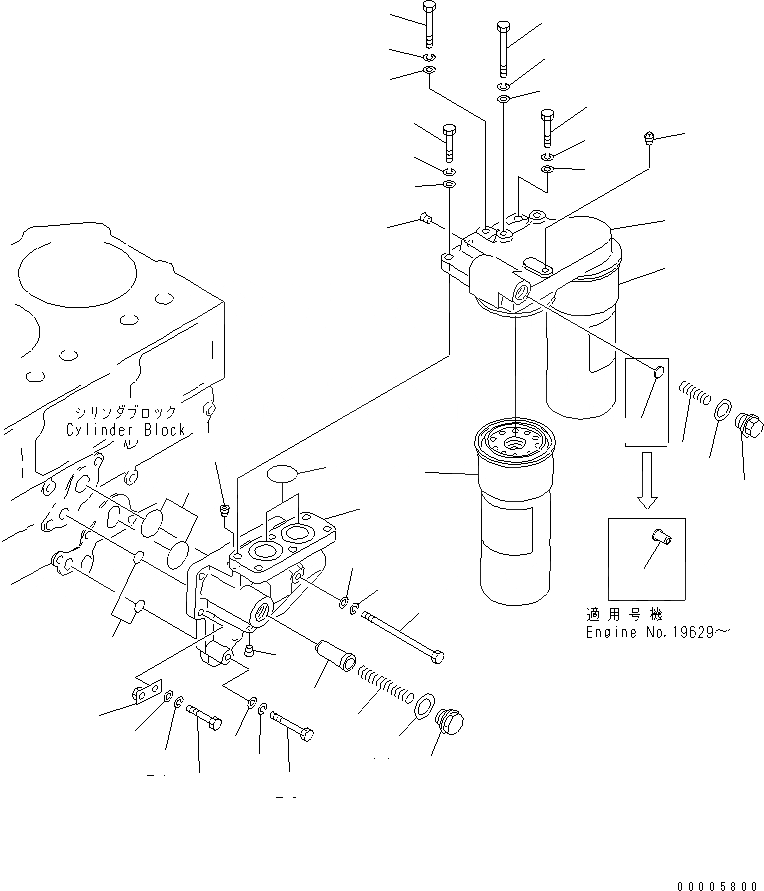 シリンダブロック
Cylinder Block

適用号機
Engine No.19629~

00005800