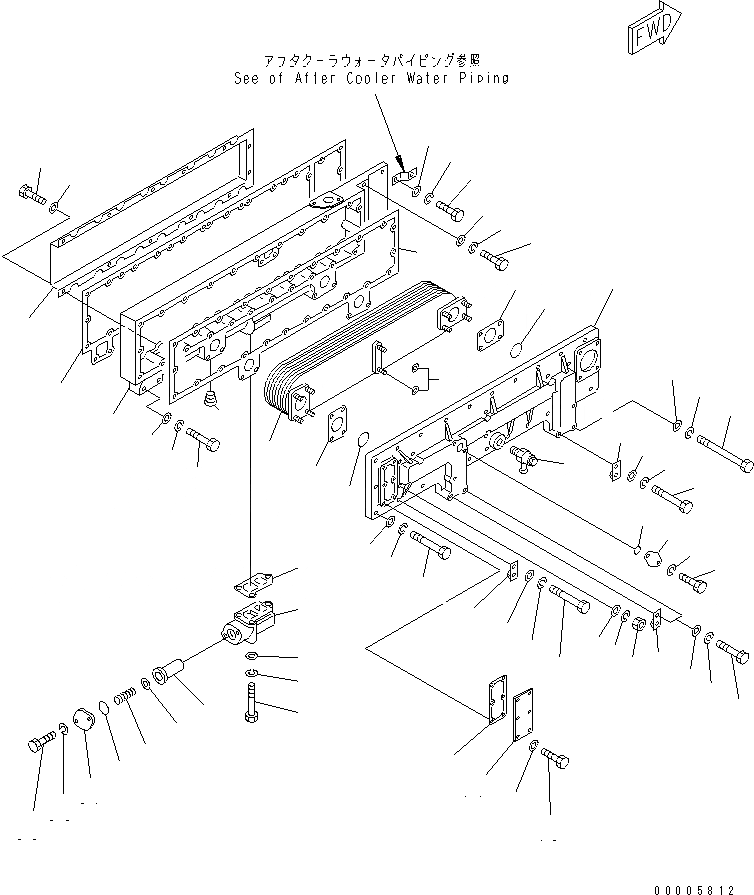 FWD

アフタクーラウォータパイピング参照
See of After Cooler Water Piping

00005812