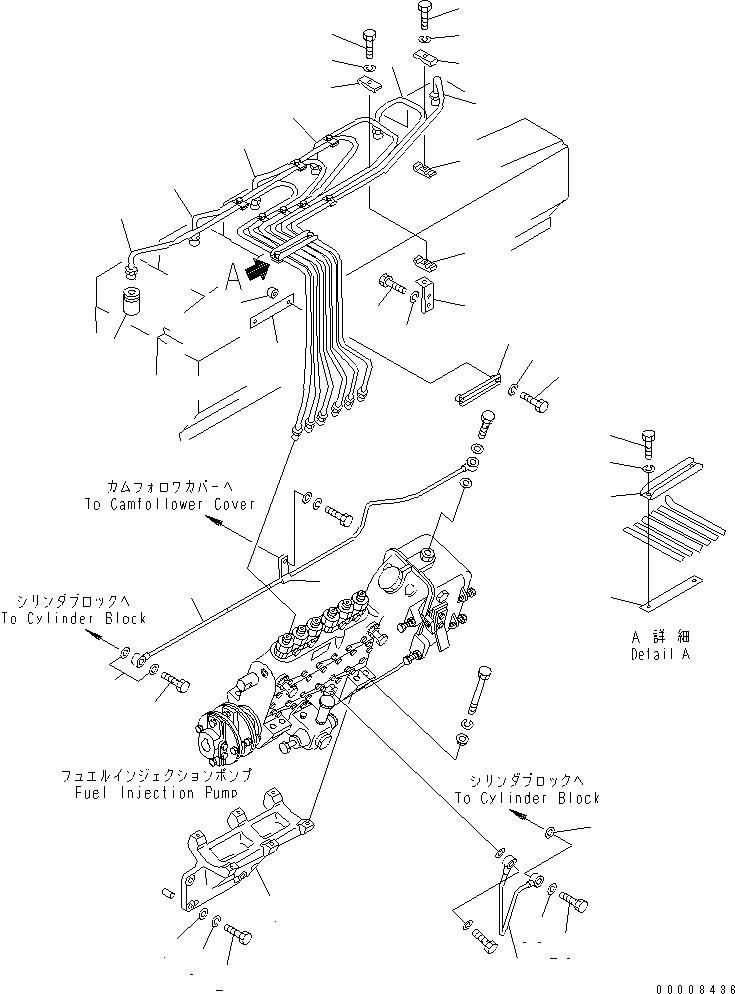 A

カムフォロワカバーへ
To Camfollower Cover

シリンダブロックへ
To Cylinder Block

A 詳細
Detail A

フュエルインジェクションポンプ
Fuel Injection Pump

シリンダブロックへ
To Cylinder Block

00008436