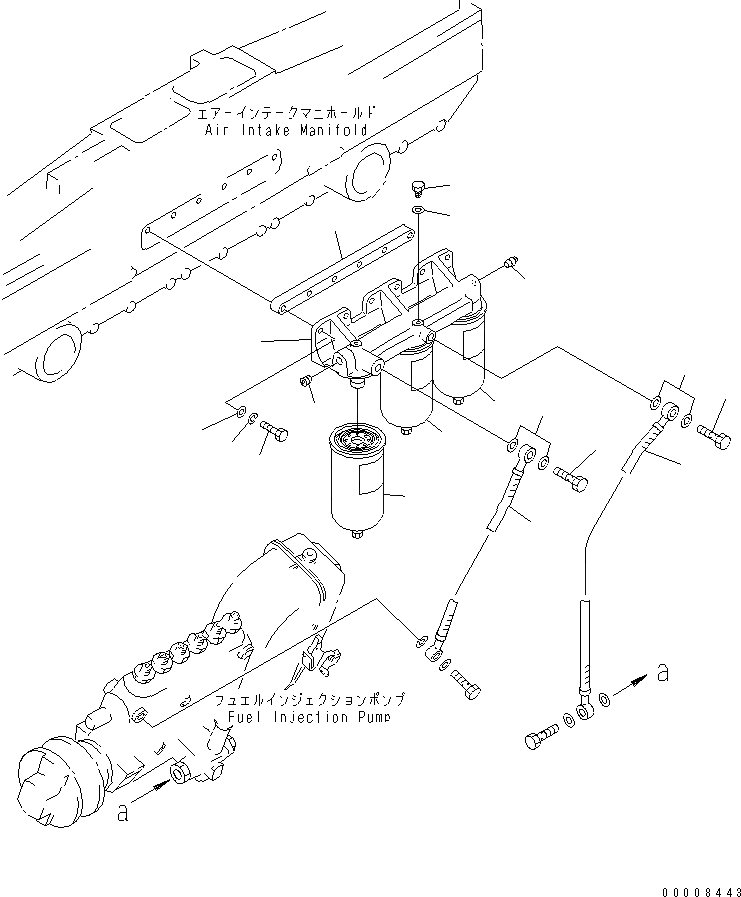 エアーインテークマニホールド
Air Intake Manifold

フュエルインジェクションポンプ
Fuel Injection Pump

a

a

00008443