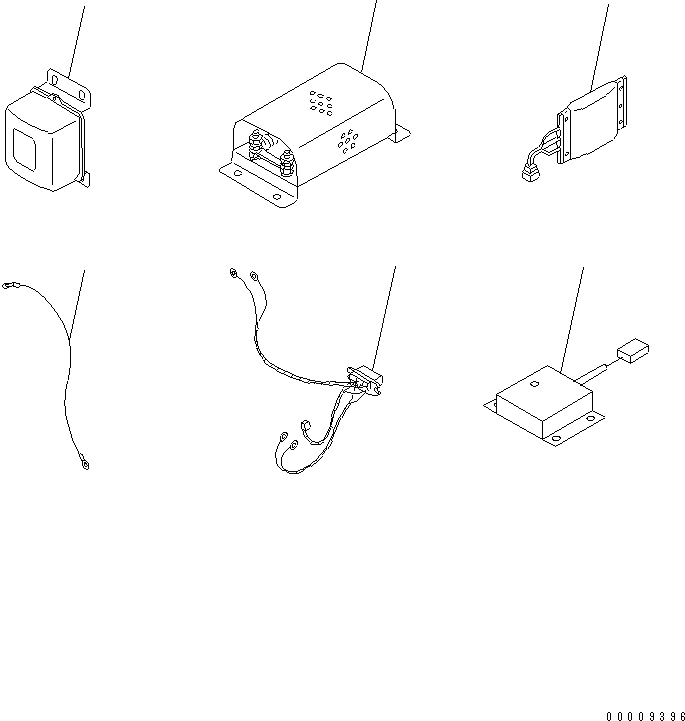 00009396