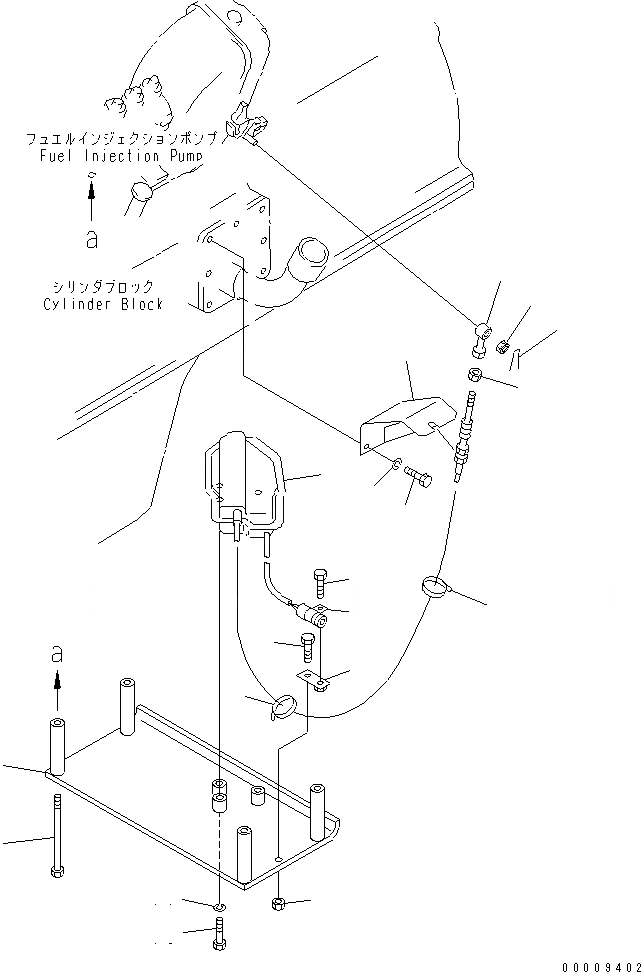 フュエルインジェクションポンプ
Fuel Injection Pump

a

シリンダブロック
Cylinder Block

a

00009402