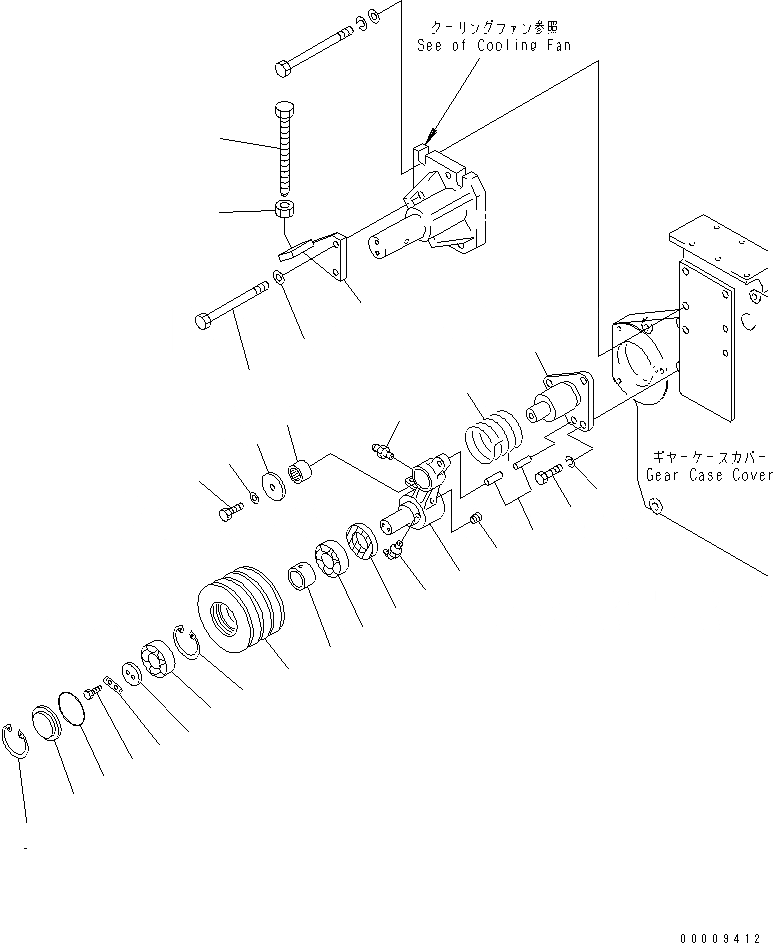 クーリングファン参照
See of Cooling Fan

ギヤーケースカバー
Gear Case Cover

00009412