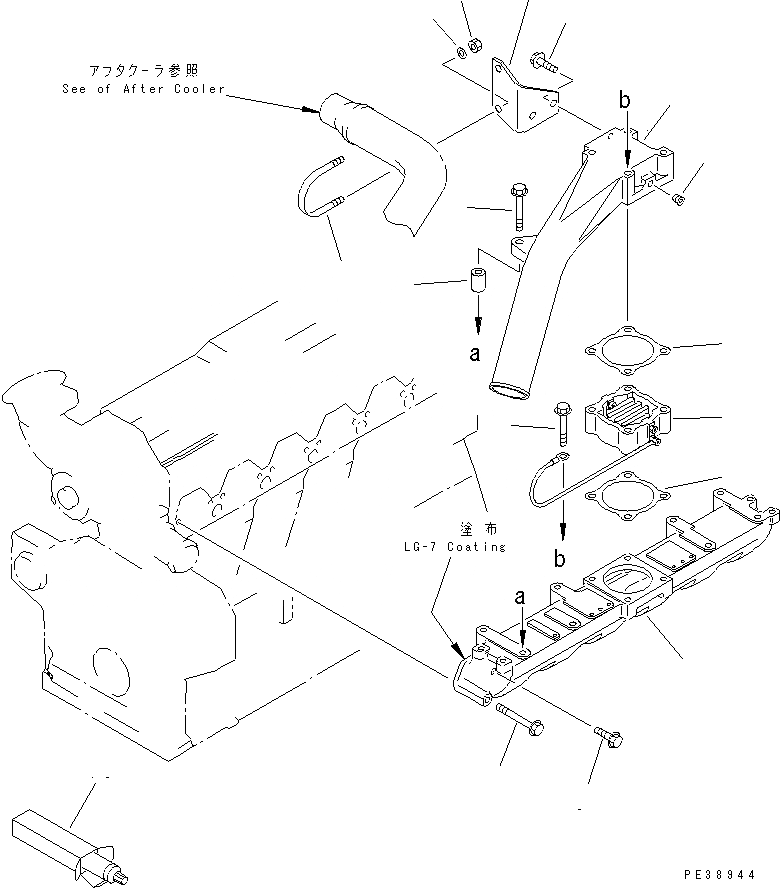 アフタクーラ参照
See of After Cooler

b

a

塗布
LG-7 Coating

b

a

PE38944