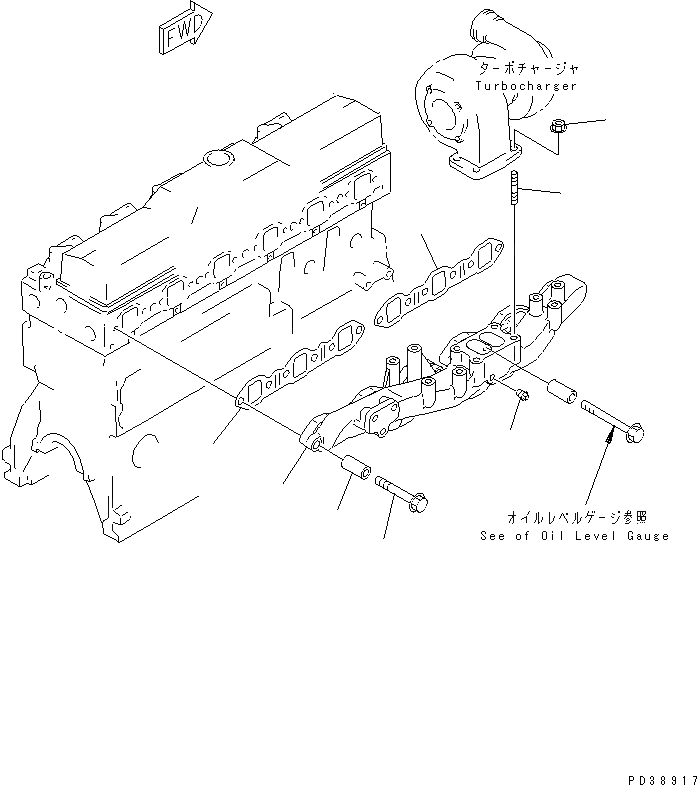 FWD

ターボチャージャ
Turbocharger

オイルレベルゲージ参照
See of Oil Level Gauge

PD38917