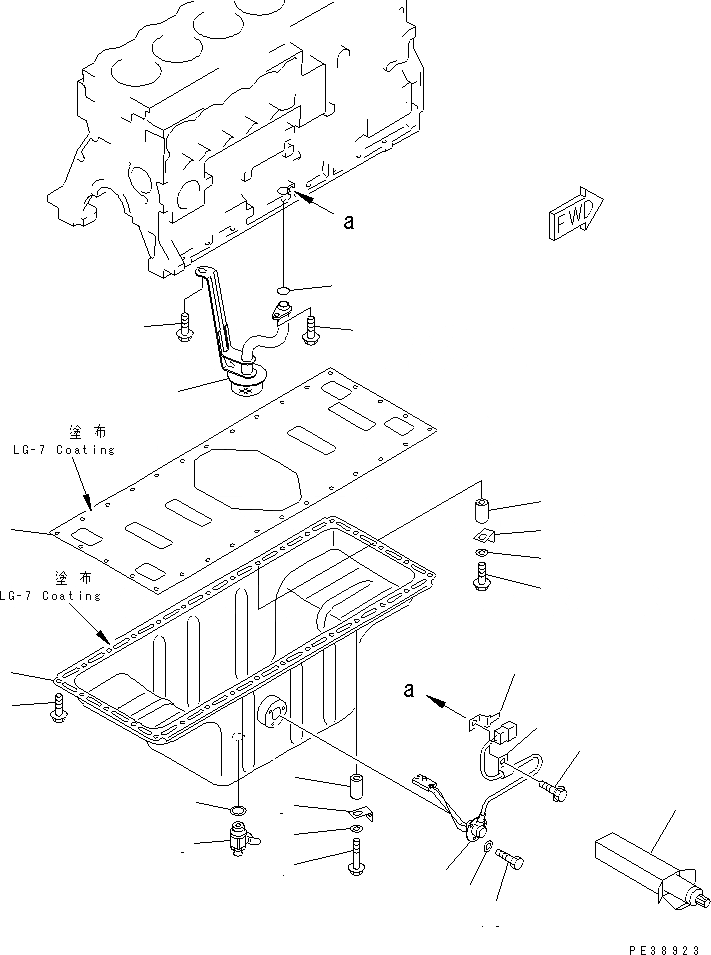 a

FWD

塗布
LG-7 Coating

塗布
LG-7 Coating

a

PE38923