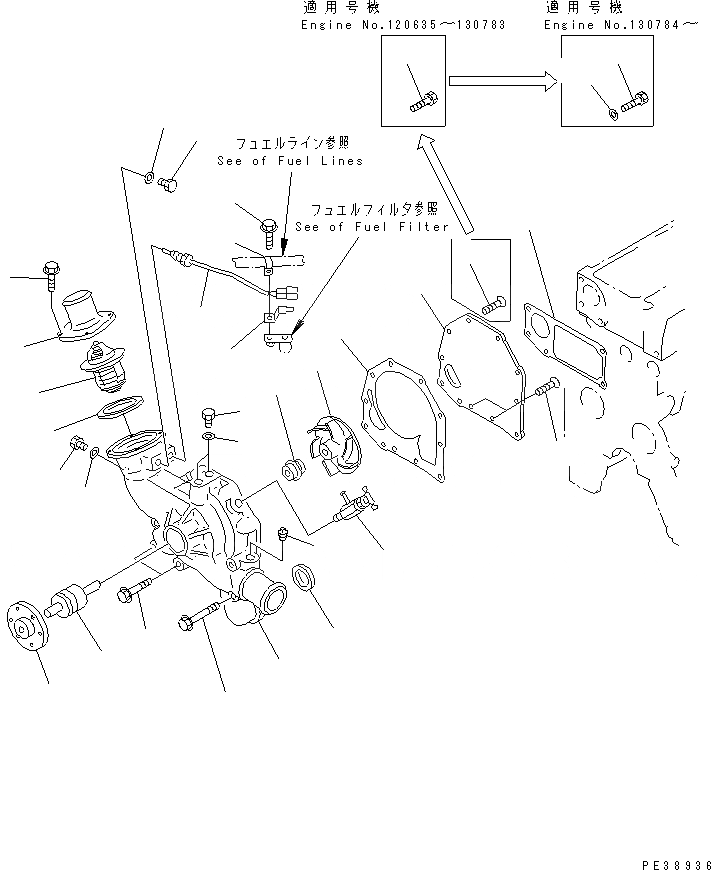 適用号機
Engine No.120635～130783

適用号機
Engine No.130784～

フュエルライン参照
See of Fuel Lines

フュエルフィルタ参照
See of Fuel Filter

PE38936