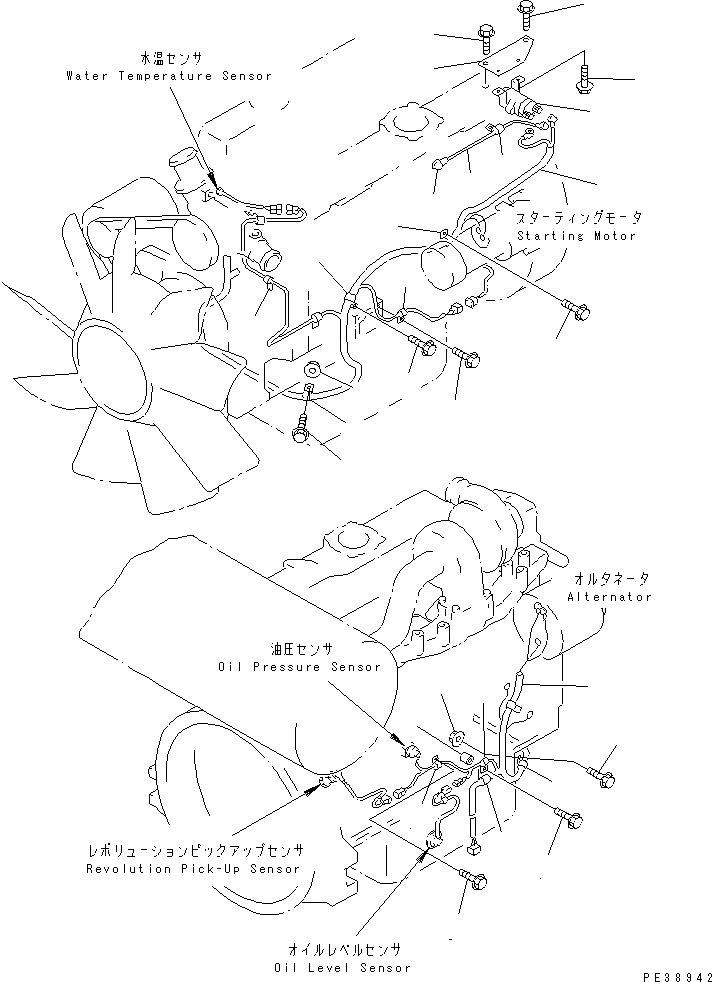 水温センサ
Water Temperature Sensor

スターティングモータ
Starting Motor

オルタネータ
Alternator

油圧センサ
Oil Pressure Sensor

レボリューションピックアップセンサ
Revolution Pick-Up Sensor

オイルレベルセンサ
Oil Level Sensor

PE38942