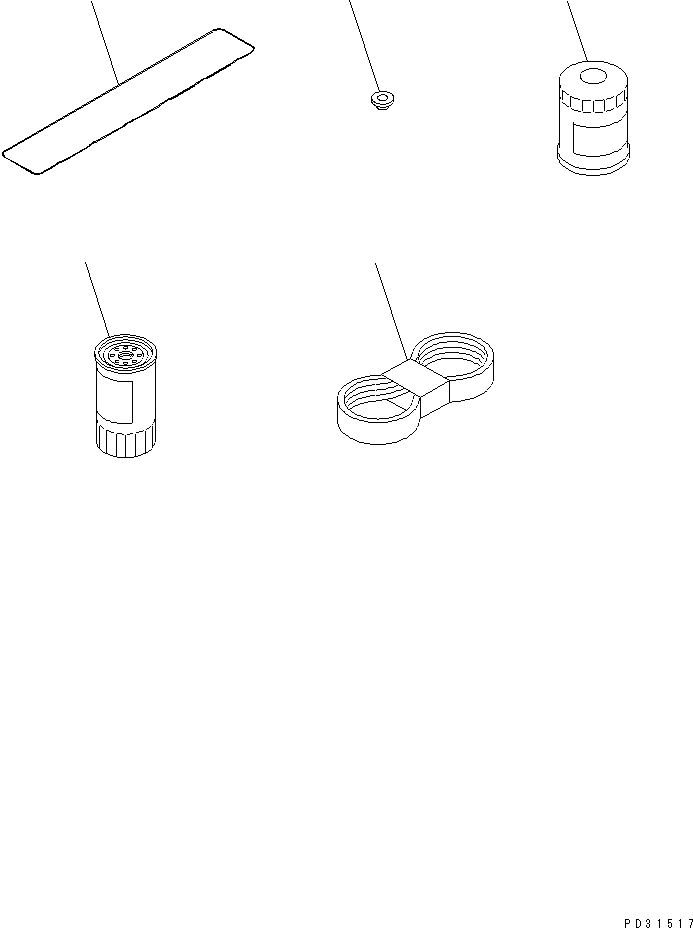 PD31517