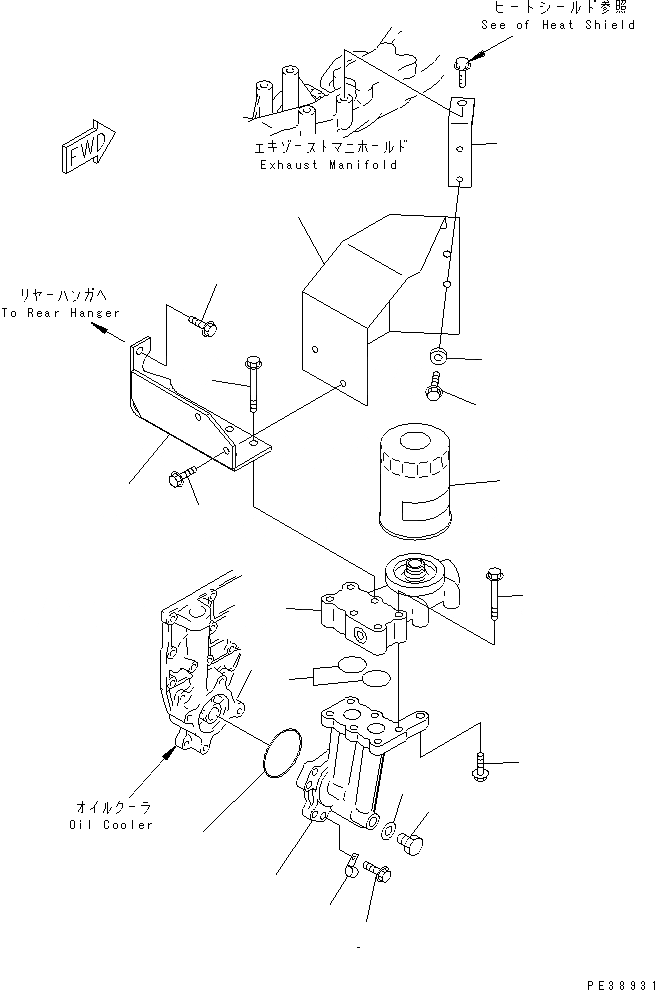 ヒートシールド参照
See of Heat Shield

FWD

エキゾーストマニホールド
Exhaust Manifold

リヤーハンガへ
To Rear Hanger

オイルクーラ
Oil Cooler

PE38931