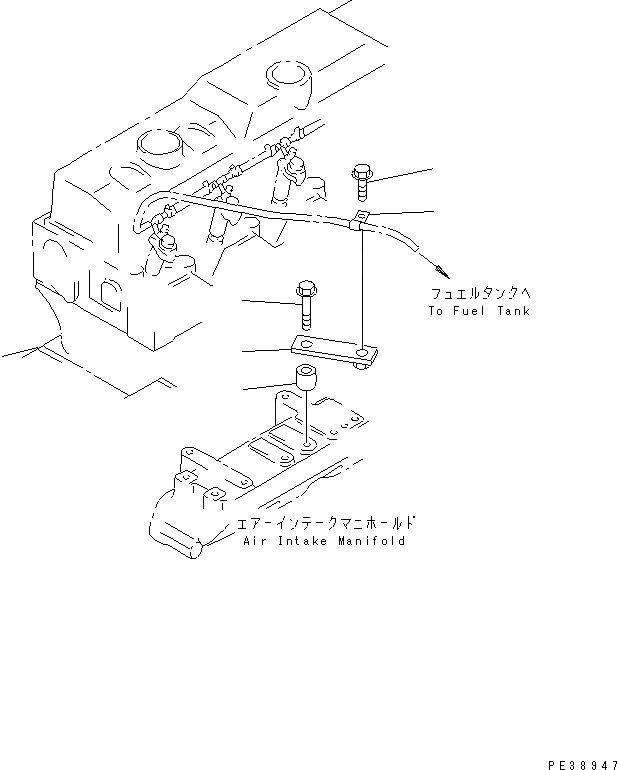 フュエルタンクへ
To Fuel Tank

エアーインテークマニホールド
Air Intake Manifold

PE38947