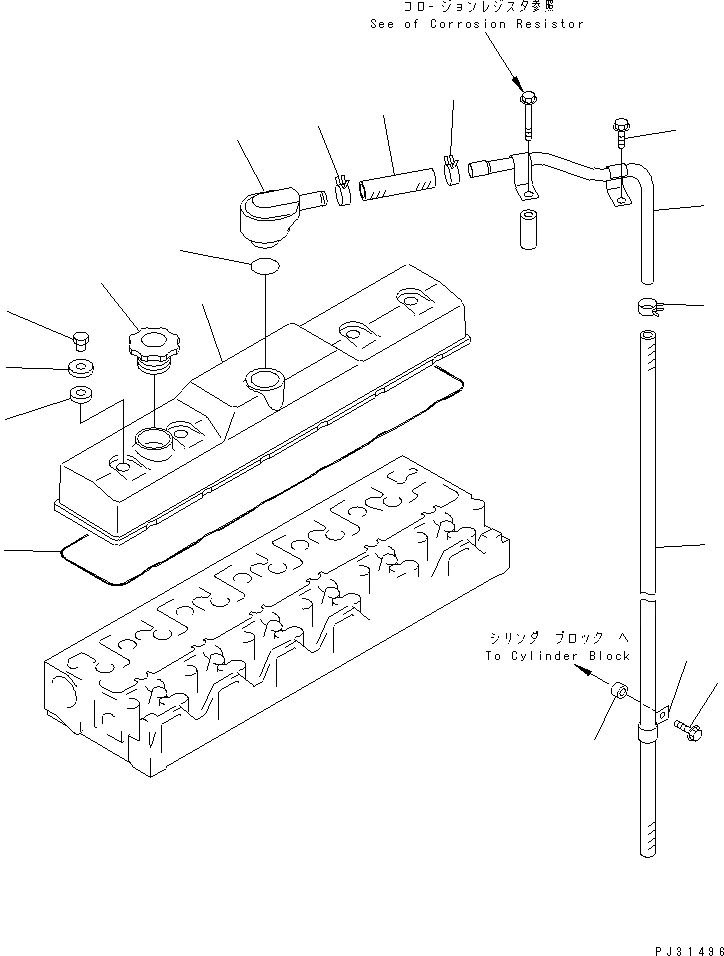 コロージョンレジスタ参照
See of Corrosion Resistor

シリンダ ブロック へ
To Cylinder Block

PJ31496