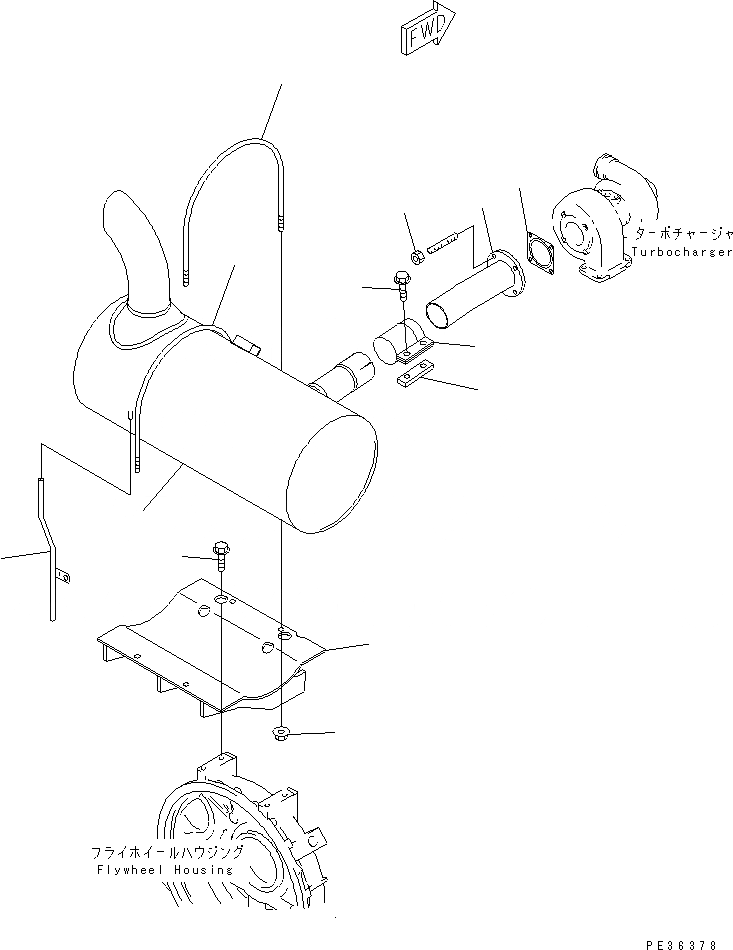 FWD

ターボチャージャ
Turbocharger

フライホイールハウジング
Flywheel Housing

PE36378