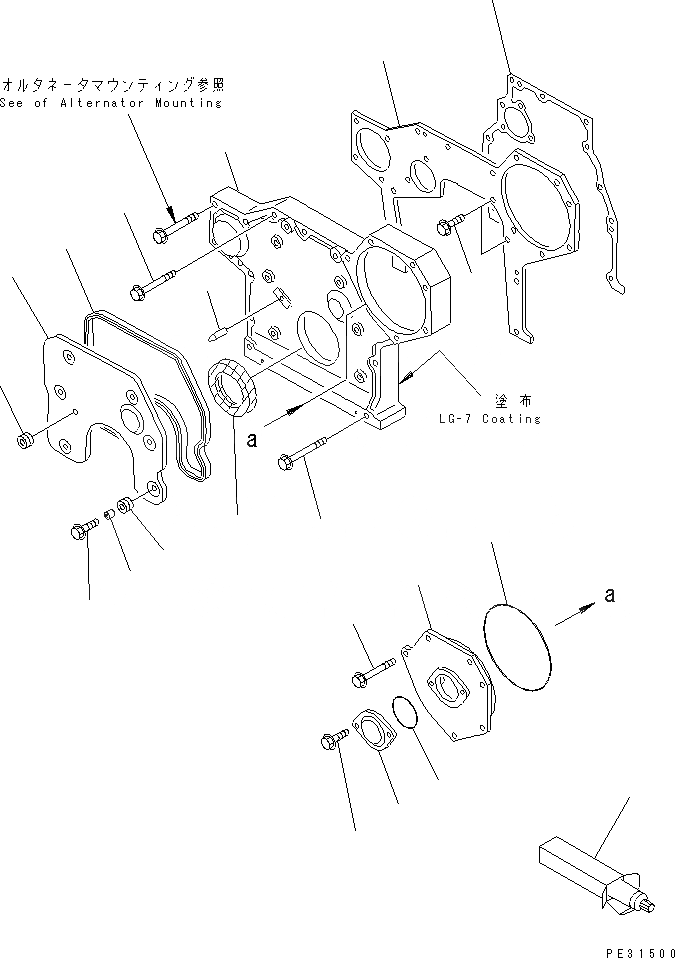 オルタネータマウンティング参照
See of Alternator Mounting

塗布
LG-7 Coating

a

a

PE31500