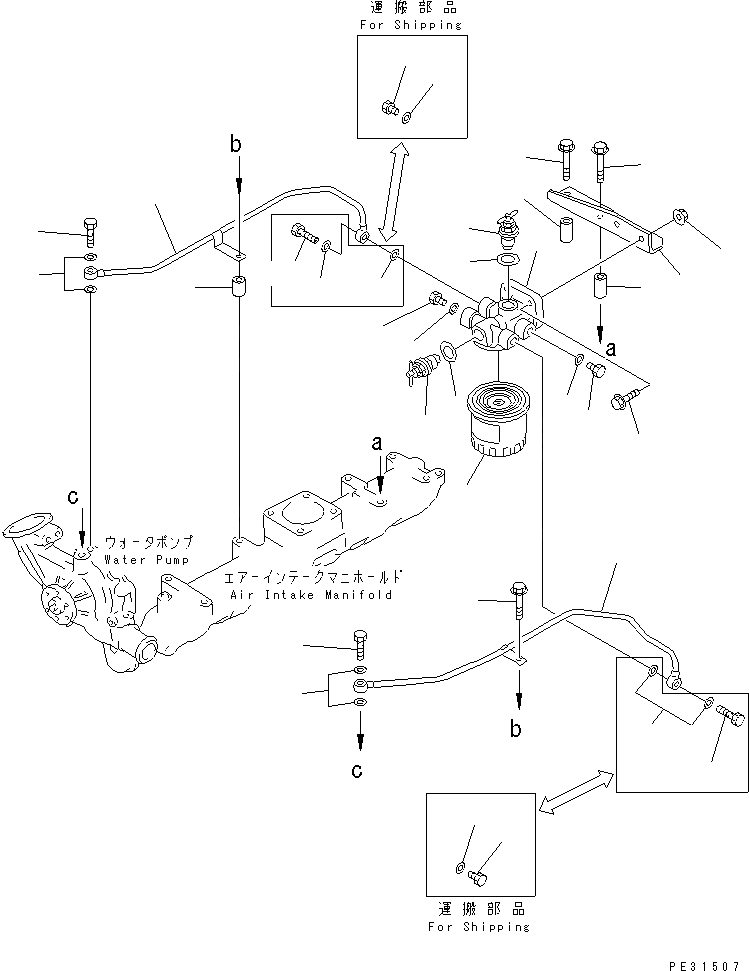 運搬部品
For Shipping

b

a

a

c

ウォータポンプ
Water Pump

エアーインテークマニホールド
Air Intake Manifold

b

c

運搬部品
For Shipping

PE31507