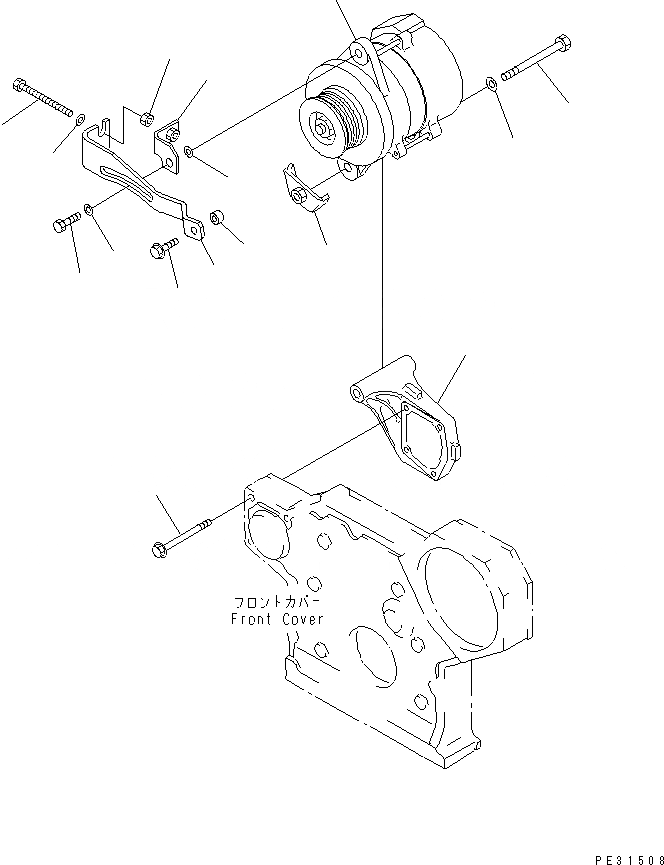 フロントカバー
Front Cover

PE31508