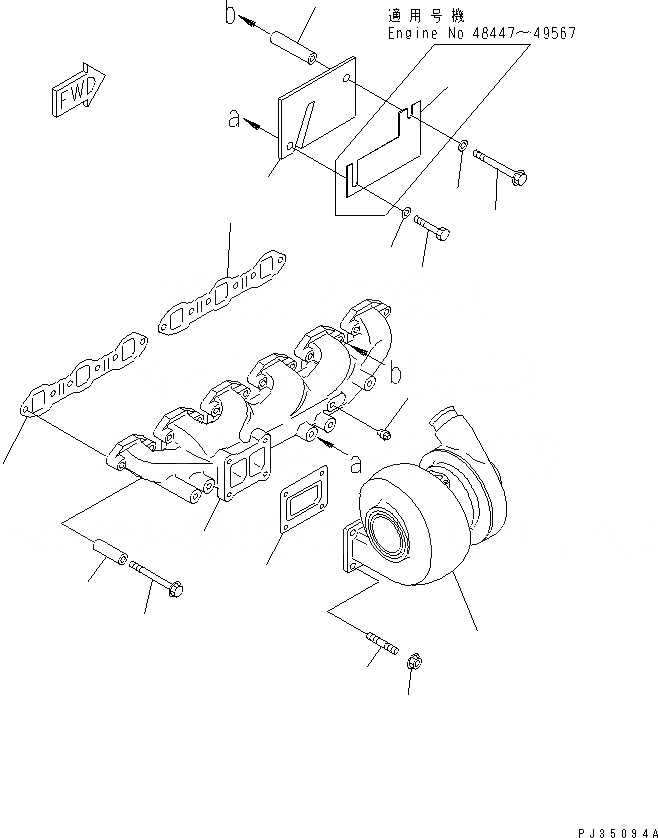 b
適用号機
Engine No 48447～49567
FWD
a
b
a
PJ35094A