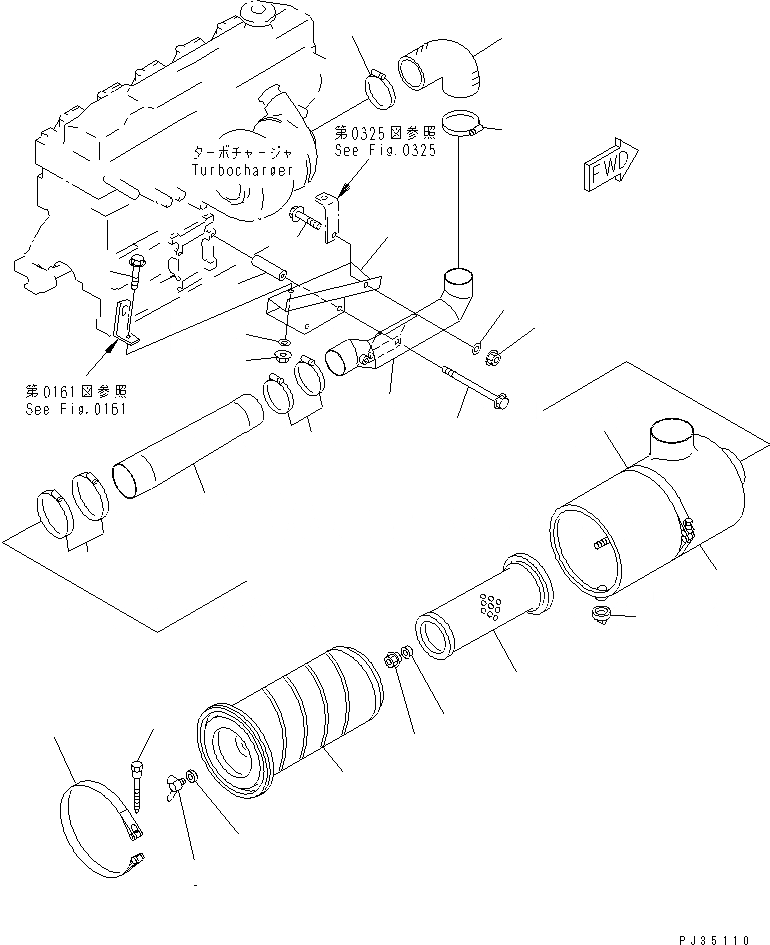 ターボチャージャ
Turbocharger

第0325図参照
See Fig.0325

FWD

第0161図参照
See Fig.0161

PJ35110