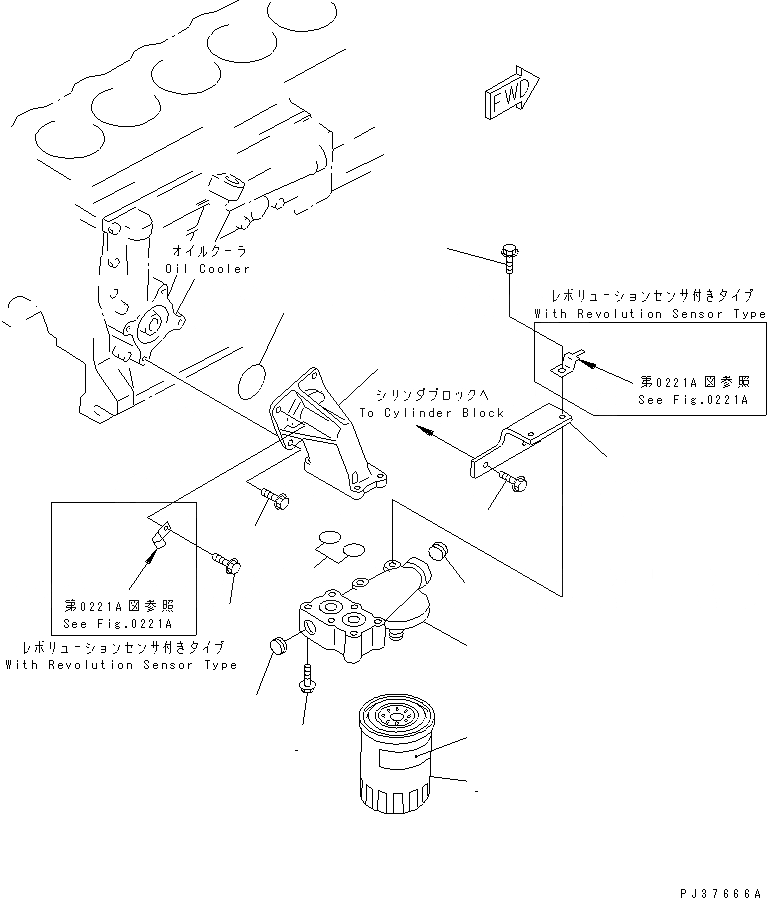 FWD

オイルクーラ
Oil Cooler

レボリューションセンサ付きタイプ
With Revolution Sensor Type

第0221A図参照
See Fig.0221A

シリンダブロックへ
To Cylinder Block

第0221A図参照
See Fig.0221A

レボリューションセンサ付きタイプ
With Revolution Sensor Type

PJ37666A