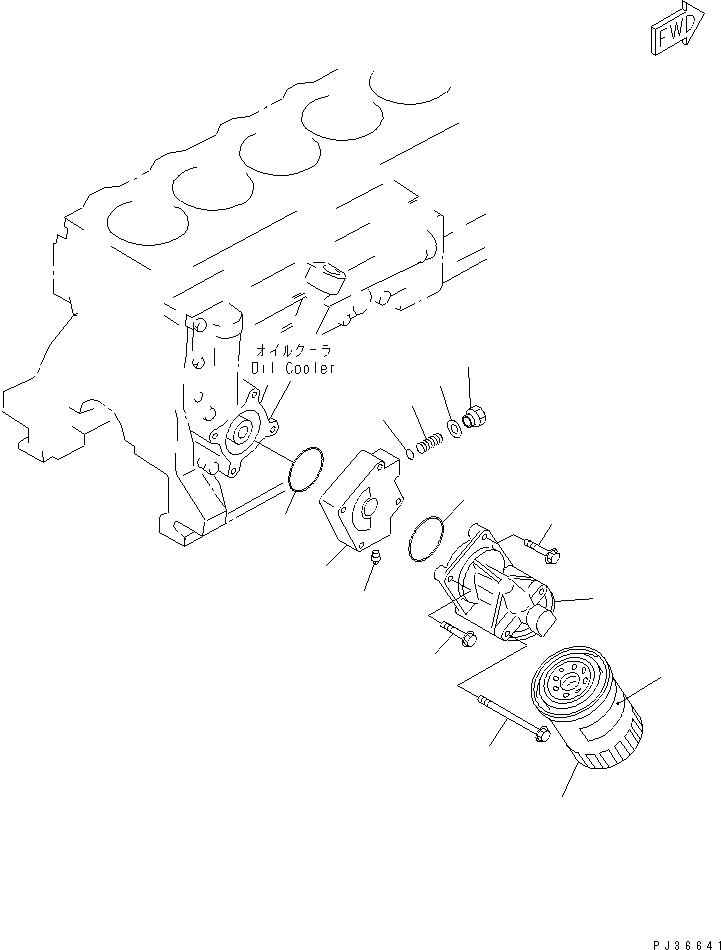 FWD

オイルクーラ
Oil Cooler

PJ36641