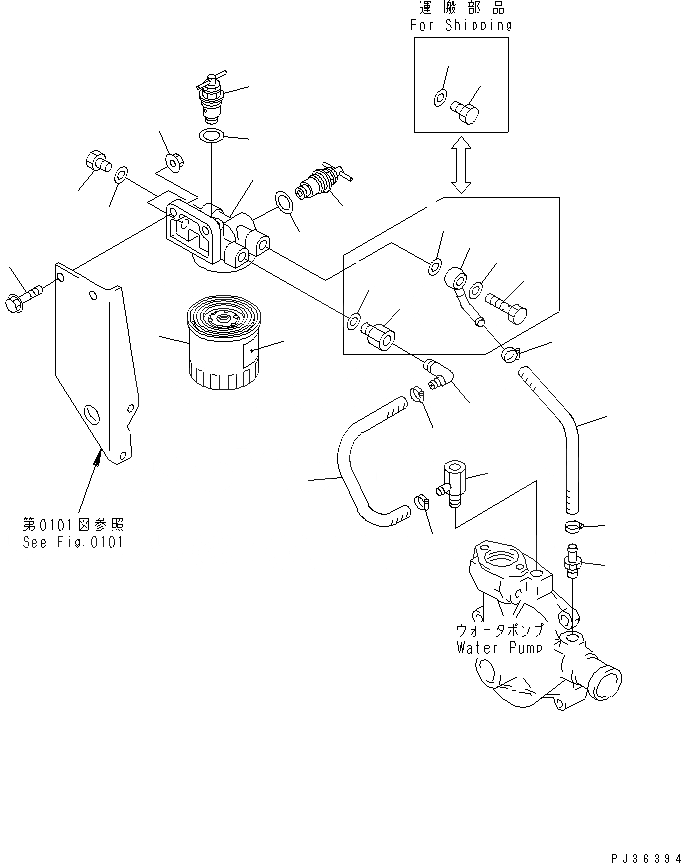 運搬部品
For Shipping

第0101図参照
See Fig.0101

ウォータポンプ
Water Pump

PJ36394