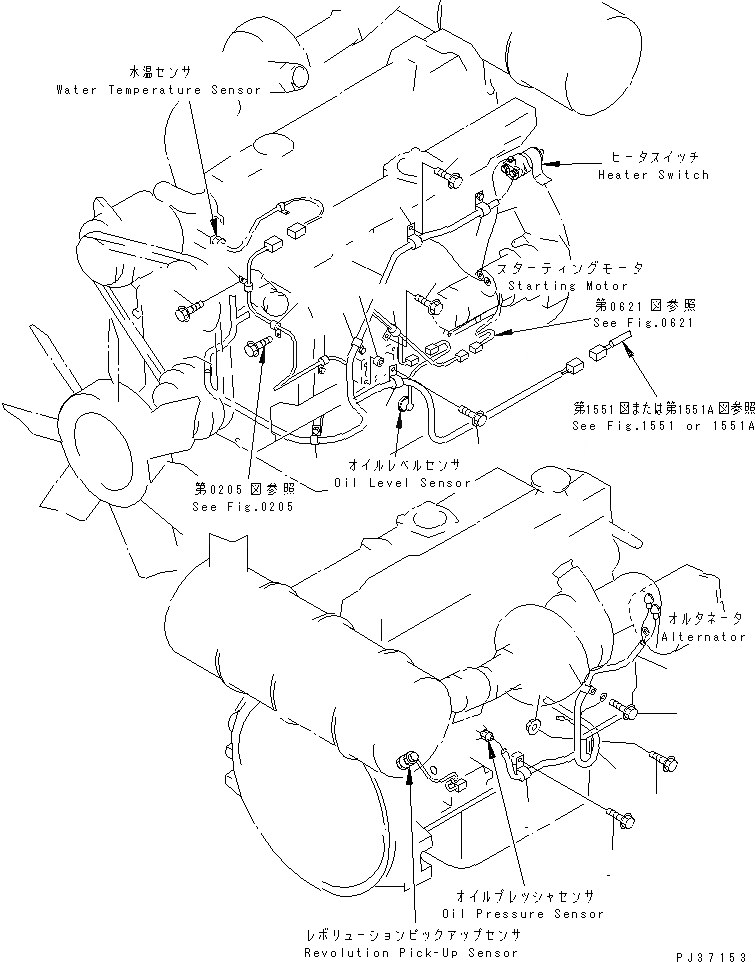 水温センサ
Water Temperature Sensor

ヒータスイッチ
Heater Switch

スターティングモータ
Starting Motor

第0621図参照
See Fig.0621

第1551図または第1551A図参照
See Fig.1551 or 1551A

オイルレベルセンサ
Oil Level Sensor

第0205図参照
See Fig.0205

オルタネータ
Alternator

オイルプレッシャセンサ
Oil Pressure Sensor

レボリューションピックアップセンサ
Revolution Pick-Up Sensor

PJ37153