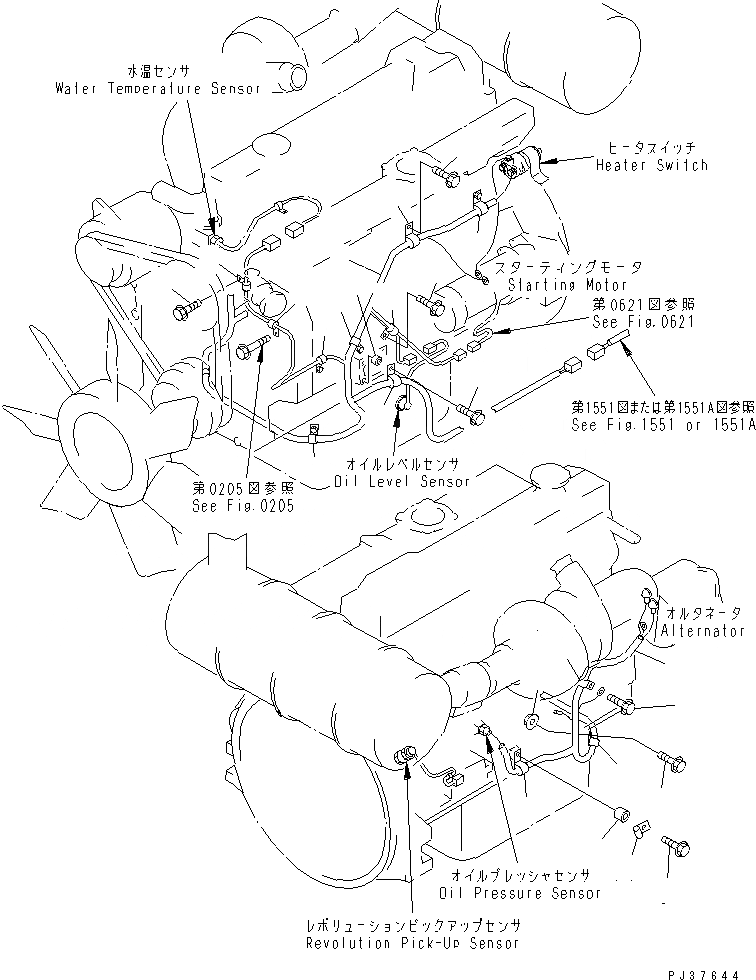 水温センサ
Water Temperature Sensor

ヒータスイッチ
Heater Switch

スターティングモータ
Starting Motor

第0621図参照
See Fig.0621

第1551図または第1551A図参照
See Fig.1551 or 1551A

オイルレベルセンサ
Oil Level Sensor

第0205図参照
See Fig.0205

オルタネータ
Alternator

オイルプレッシャセンサ
Oil Pressure Sensor

レボリューションピックアップセンサ
Revolution Pick-Up Sensor

PJ37644