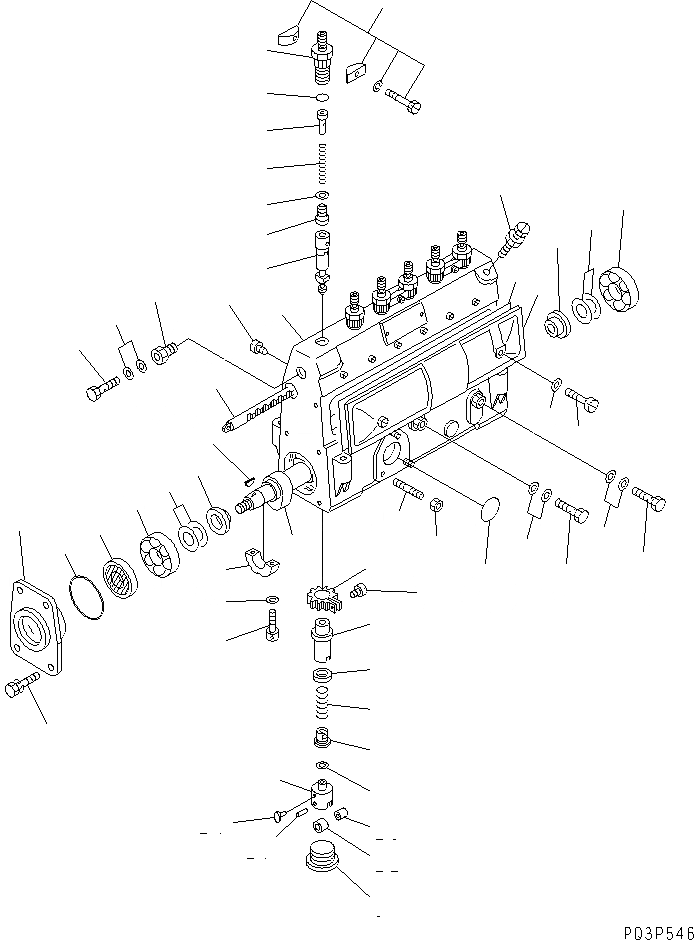 P03P546