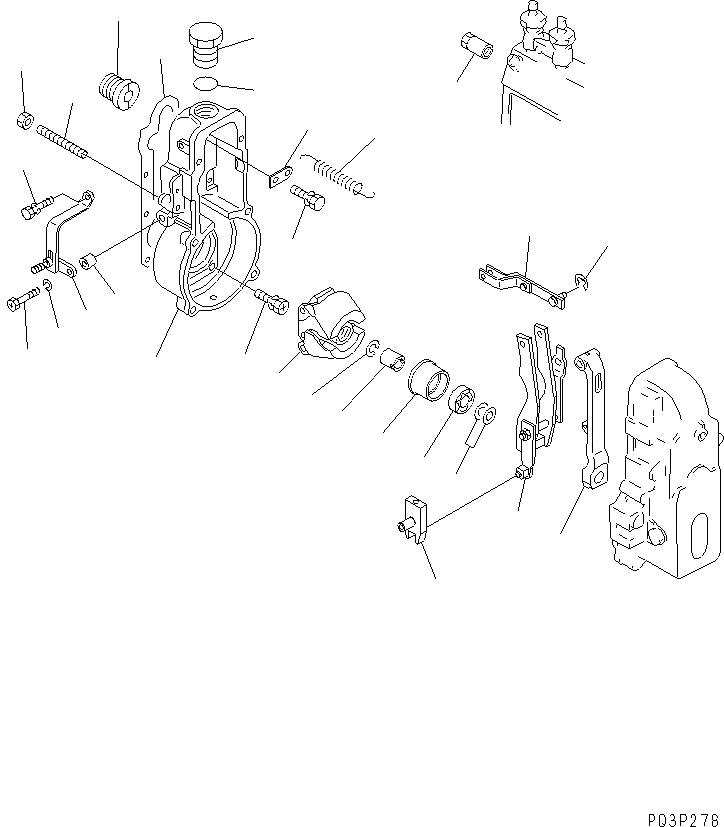 P03P276