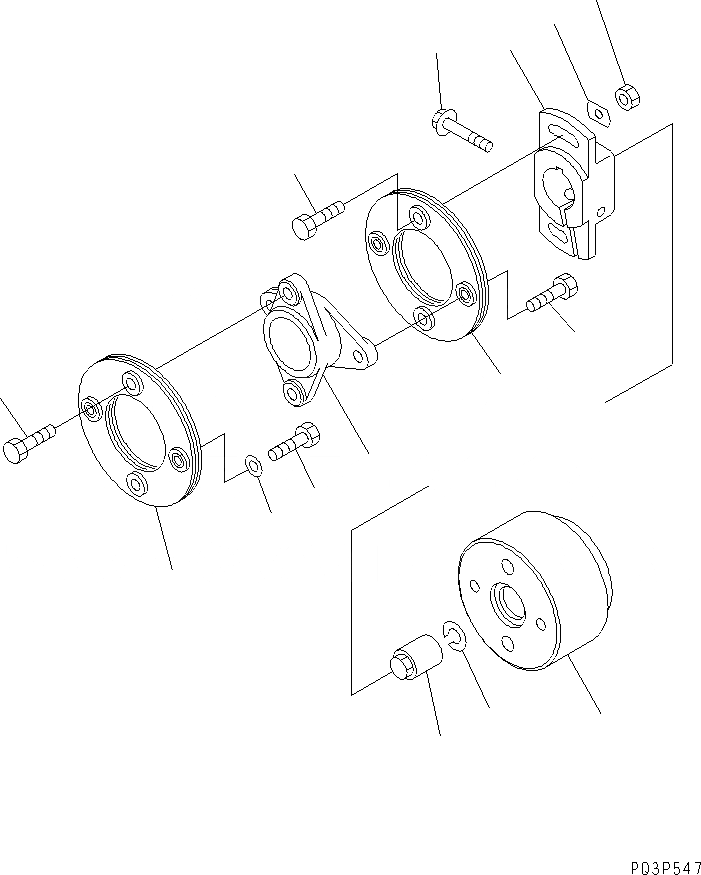 PQ3P547