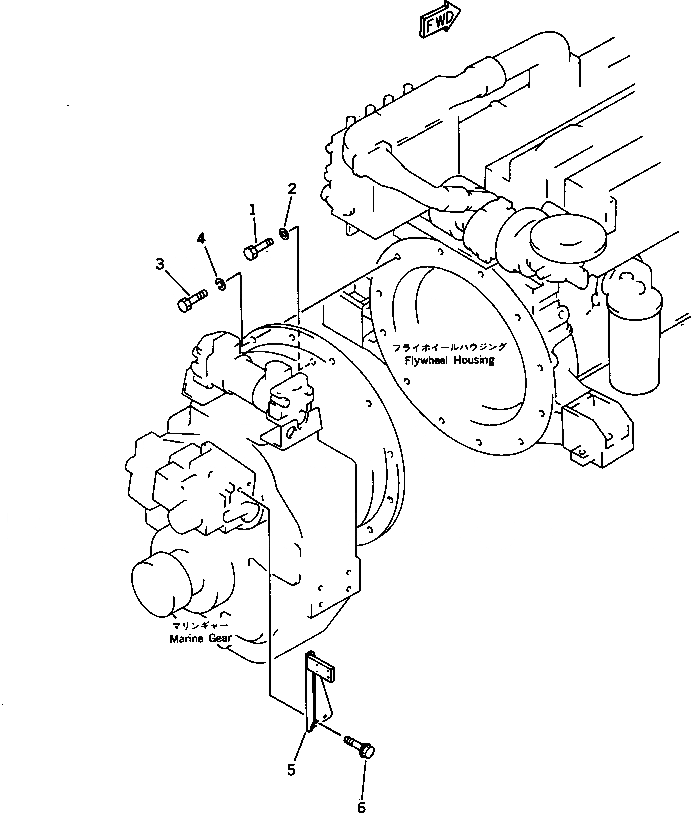 FWD

1
2
4
3

フライホイールハウジング
Flywheel Housing

マリンギヤー
Marine Gear

5
6