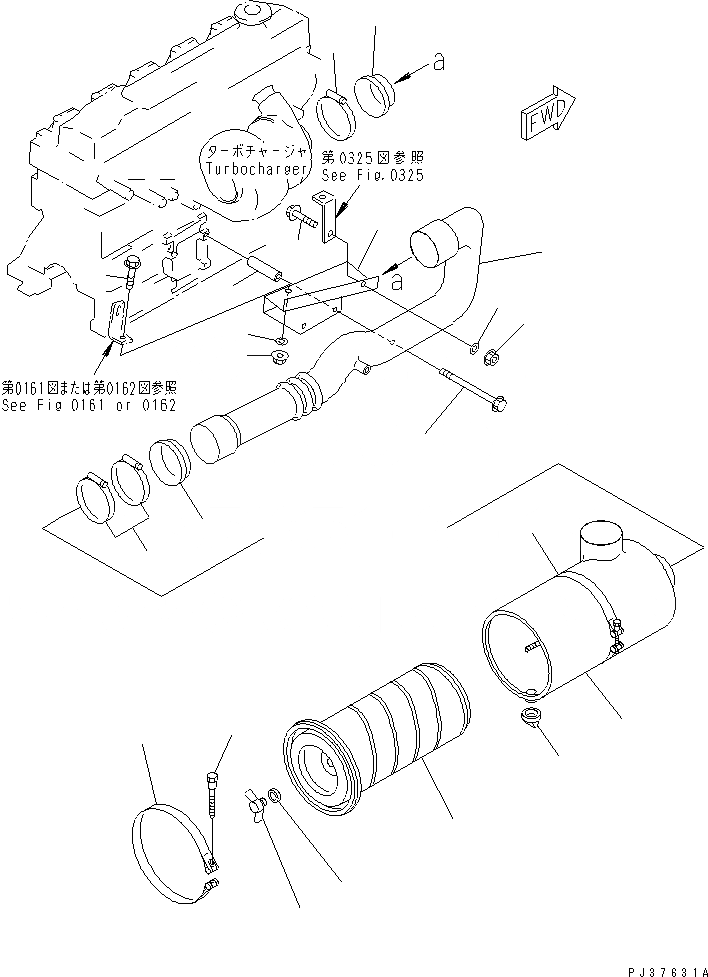 a

FWD

ターボチャージャ
Turbocharger

第0325図参照
See Fig.0325

a

第0161図または第0162図参照
See Fig 0161 or 0162

PJ37631A