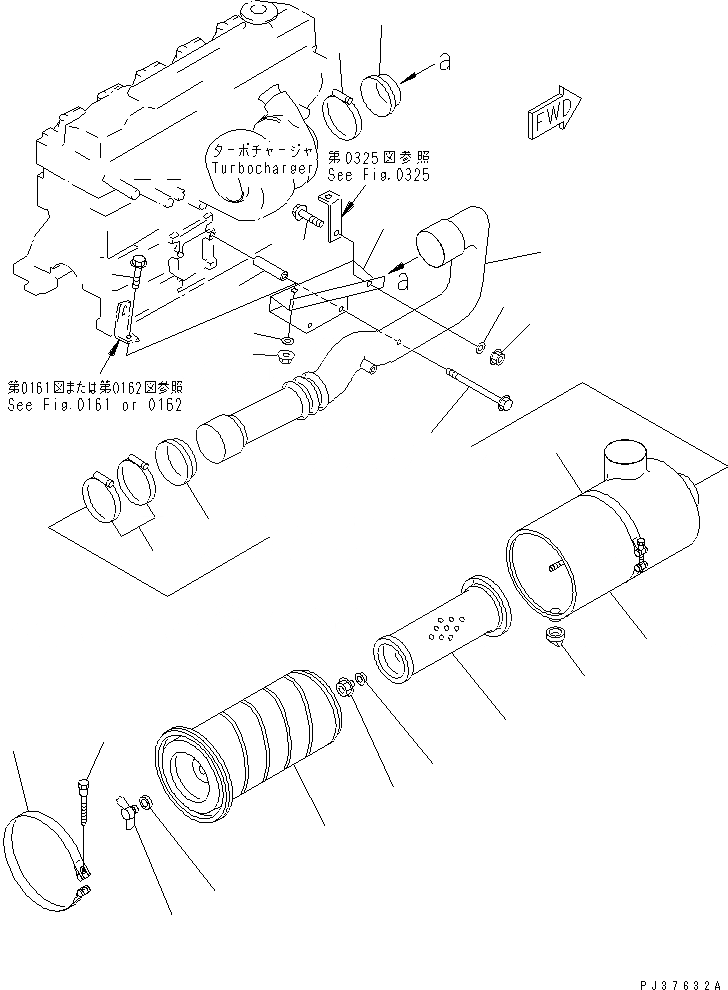 a

FWD

ターボチャージャ
Turbocharger

第0325図参照
See Fig.0325

a

第0161図または第0162図参照
See Fig.0161 or 0162

PJ37632A