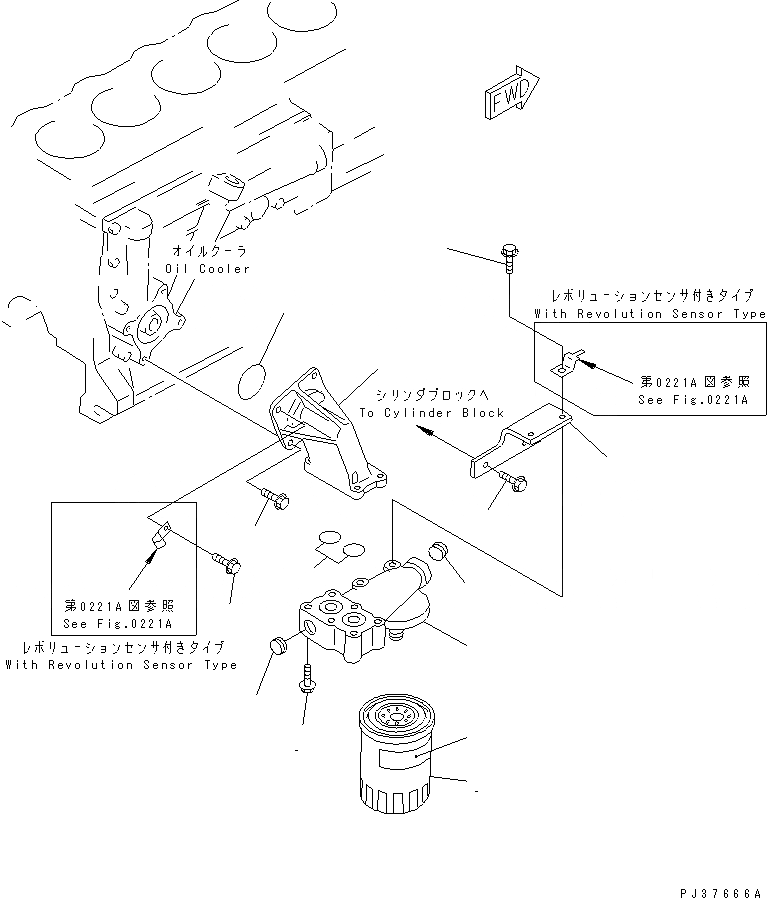 FWD

オイルクーラ
Oil Cooler

レボリューションセンサ付きタイプ
With Revolution Sensor Type

第0221A図参照
See Fig.0221A

シリンダブロックへ
To Cylinder Block

第0221A図参照
See Fig.0221A

レボリューションセンサ付きタイプ
With Revolution Sensor Type

PJ37666A