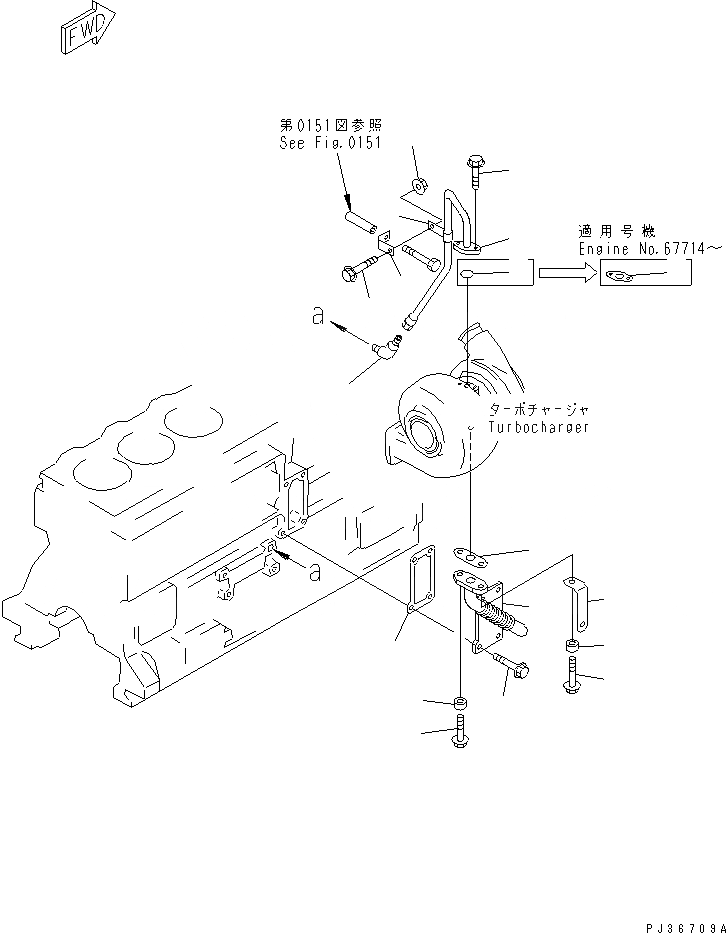 FWD

第0151図参照
See Fig.0151

適用号機
Engine No.67714～

a

ターボチャージャ
Turbocharger

a

PJ36709A