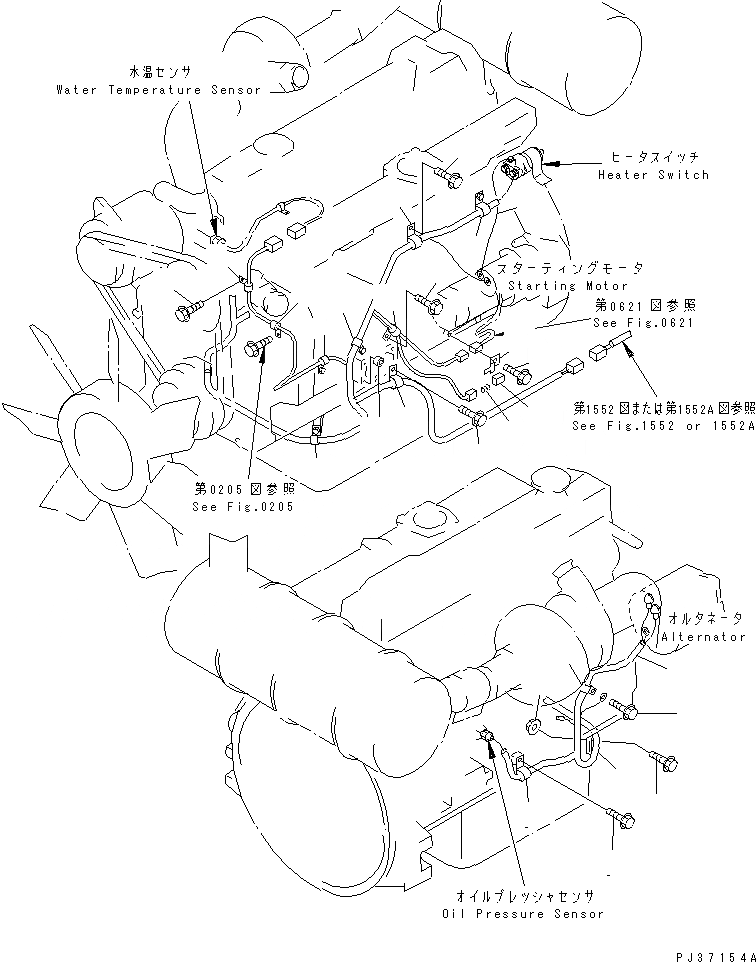 水温センサ
Water Temperature Sensor

ヒータスイッチ
Heater Switch

スターティングモータ
Starting Motor

第0621図参照
See Fig.0621

第1552図または第1552A図参照
See Fig.1552 or 1552A

第0205図参照
See Fig.0205

オルタネータ
Alternator

オイルプレッシャセンサ
Oil Pressure Sensor

PJ37154A