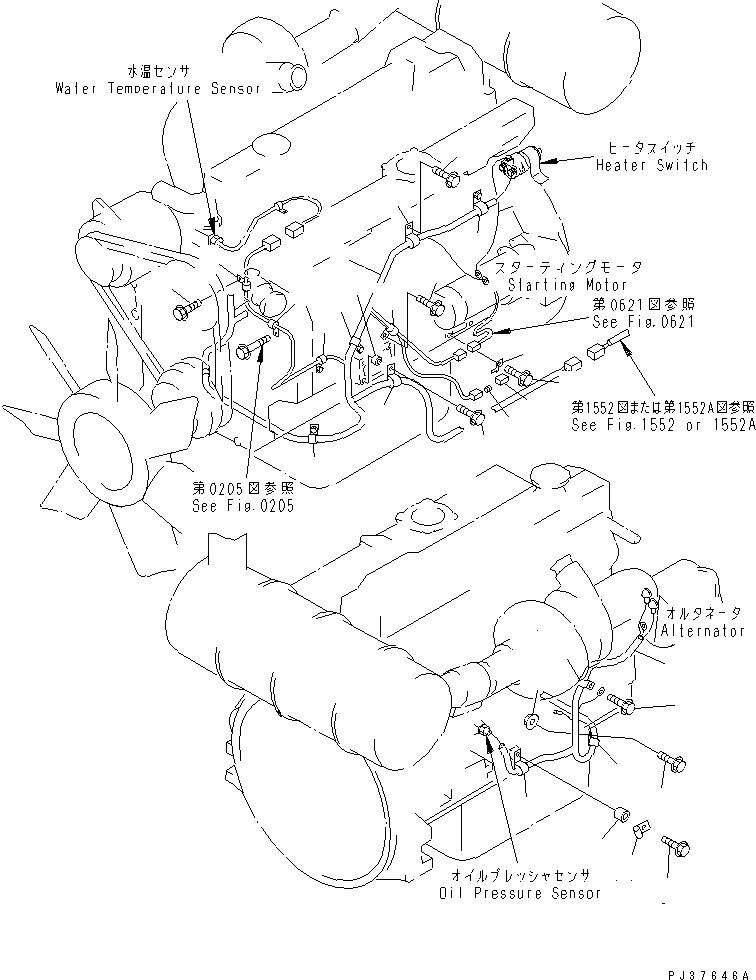 水温センサ
Water Temperature Sensor

ヒータスイッチ
Heater Switch

スターティングモータ
Starting Motor

第0621図参照
See Fig.0621

第1552図または第1552A図参照
See Fig.1552 or 1552A

第0205図参照
See Fig.0205

オルタネータ
Alternator

オイルプレッシャセンサ
Oil Pressure Sensor

PJ37646A