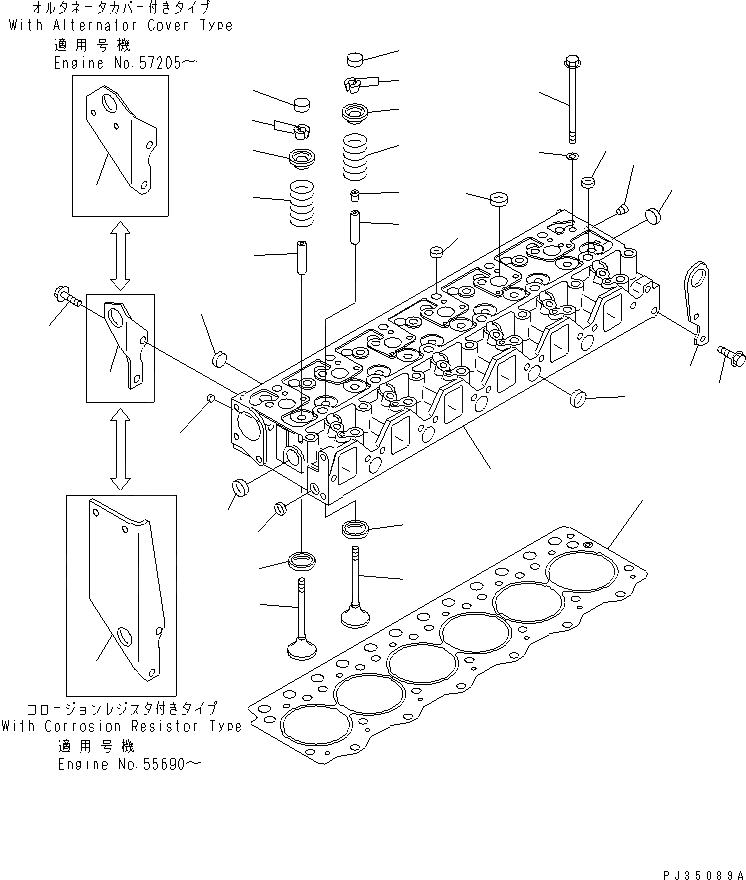 オルタネータカバー付きタイプ
With Alternator Cover Type
適用号機
Engine No.57205～

コロージョンレジスタ付きタイプ
With Corrosion Resistor Type
適用号機
Engine No.55690～

PJ35089A