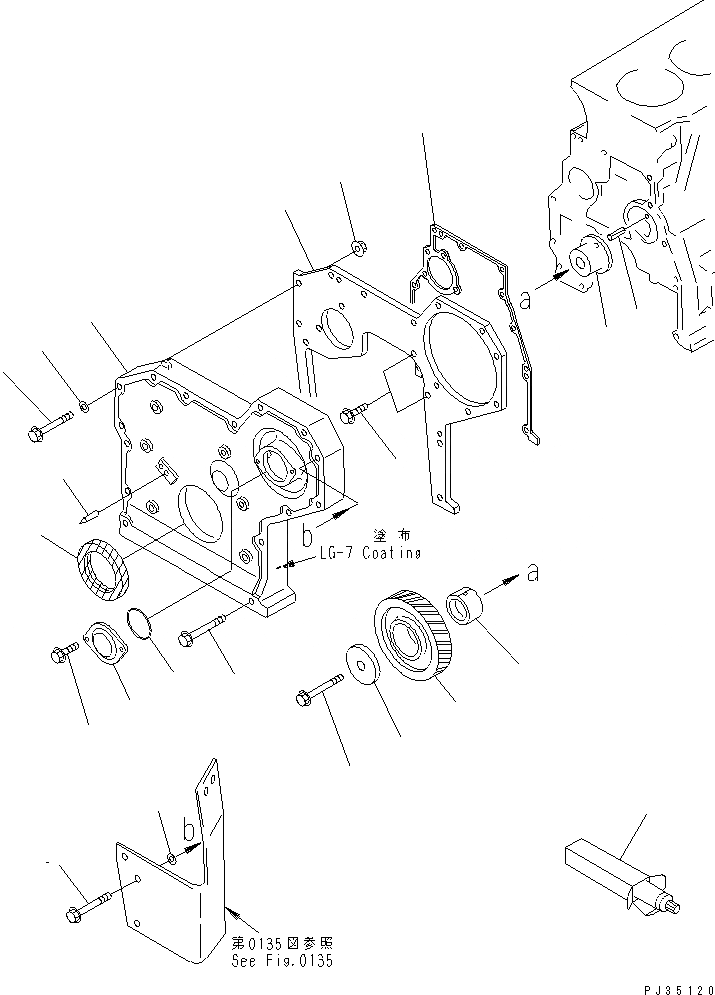 a

b

塗布
LG-7 Coating

a

b

第0135図参照
See Fig.0135

PJ35120