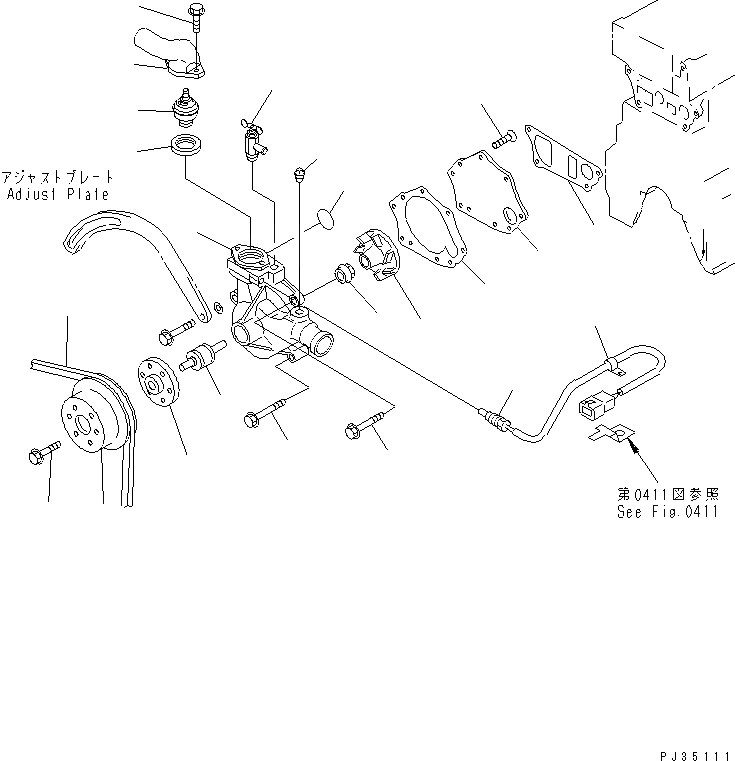 アジャストプレート
Adjust Plate

第0411図参照
See Fig.0411

PJ35111