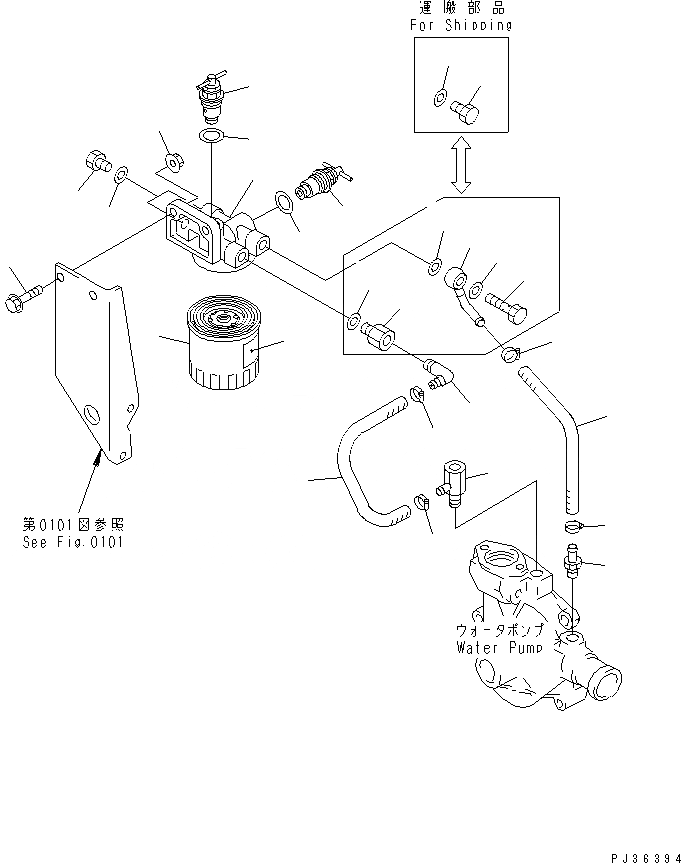 運搬部品
For Shipping

第0101図参照
See Fig.0101

ウォータポンプ
Water Pump

PJ36394