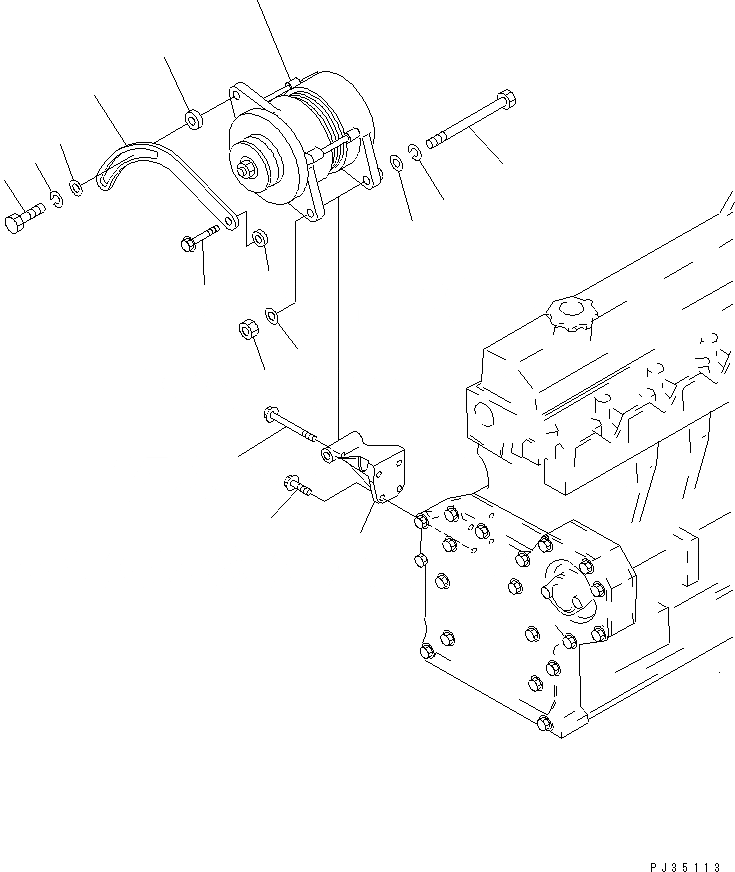 PJ35113