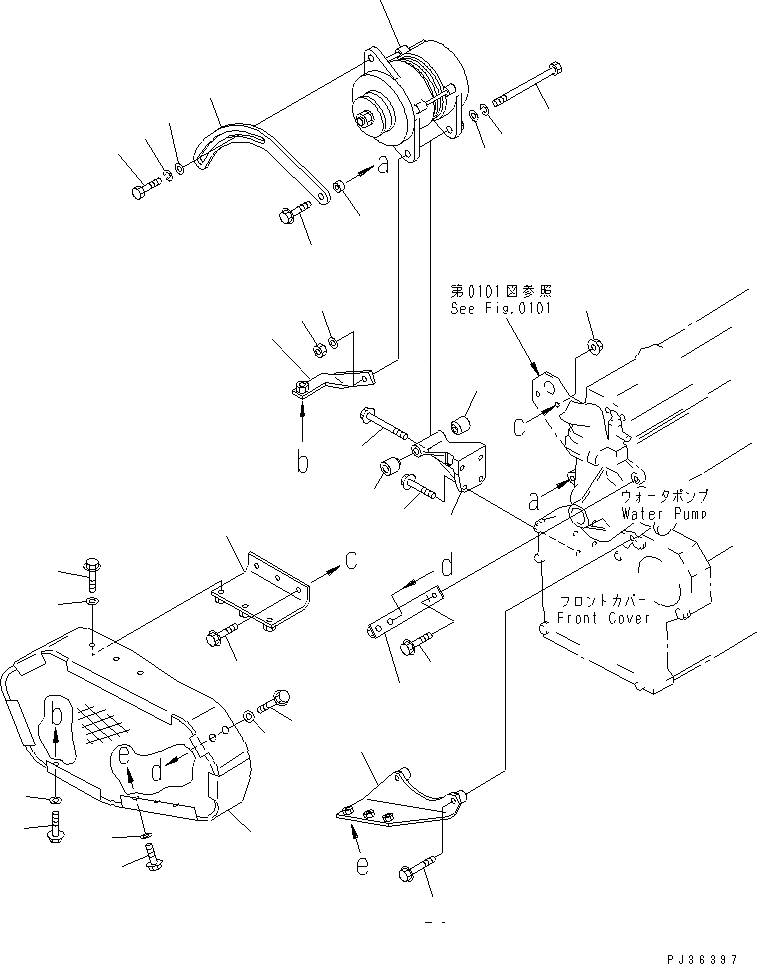 a

第0101図参照
See Fig.0101

b

c

a

ウォータポンプ
Water Pump

c

d

フロントカバー
Front Cover

b

e

d

e

PJ36397