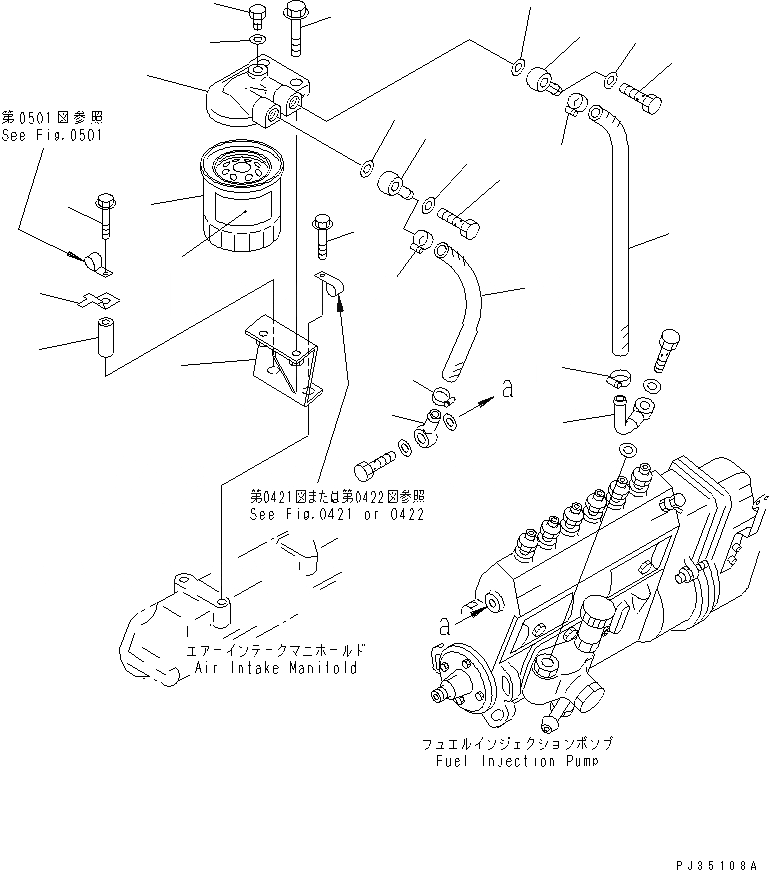 第0501図参照
See Fig.0501

a

第0421図または第0422図参照
See Fig.0421 or 0422

エアーインテークマニホールド
Air Intake Manifold

a

フュエルインジェクションポンプ
Fuel Injection Pump

PJ35108A