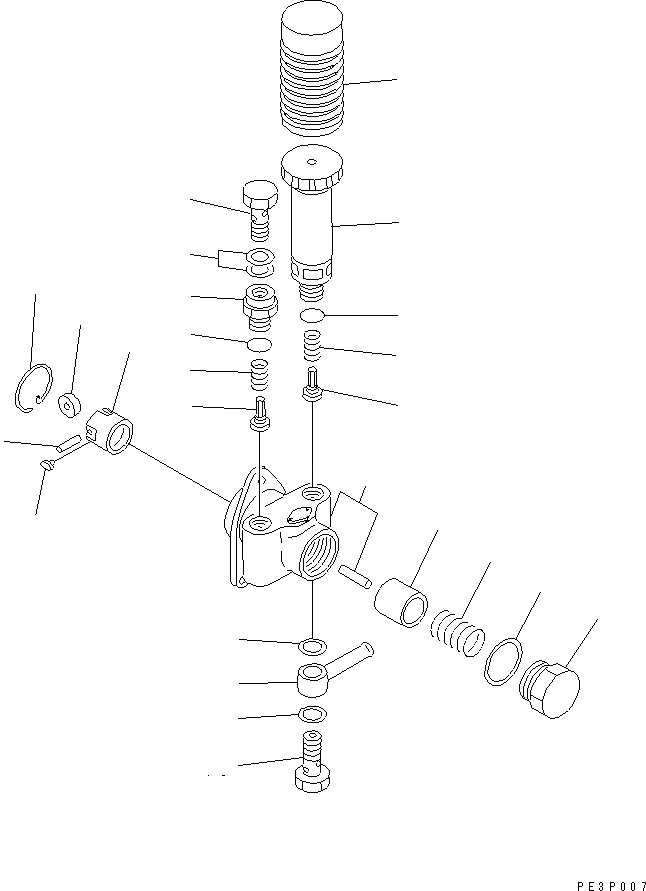 PE3P007