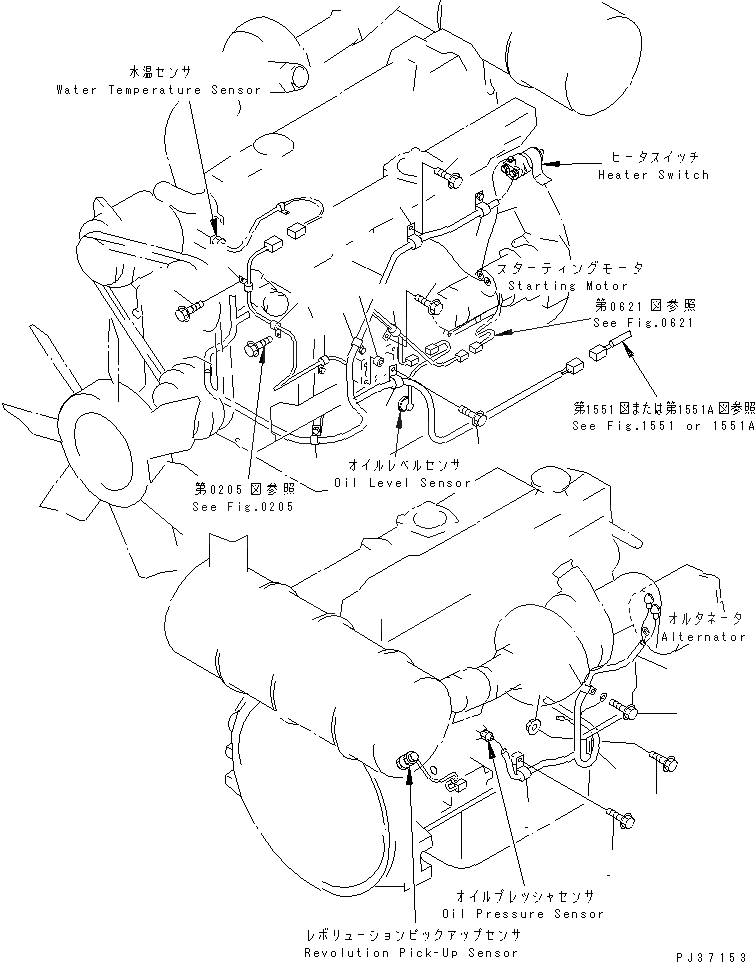 水温センサ
Water Temperature Sensor

ヒータスイッチ
Heater Switch

スターティングモータ
Starting Motor

第0621図参照
See Fig.0621

第1551図または第1551A図参照
See Fig.1551 or 1551A

オイルレベルセンサ
Oil Level Sensor

第0205図参照
See Fig.0205

オルタネータ
Alternator

オイルプレッシャセンサ
Oil Pressure Sensor

レボリューションピックアップセンサ
Revolution Pick-Up Sensor

PJ37153