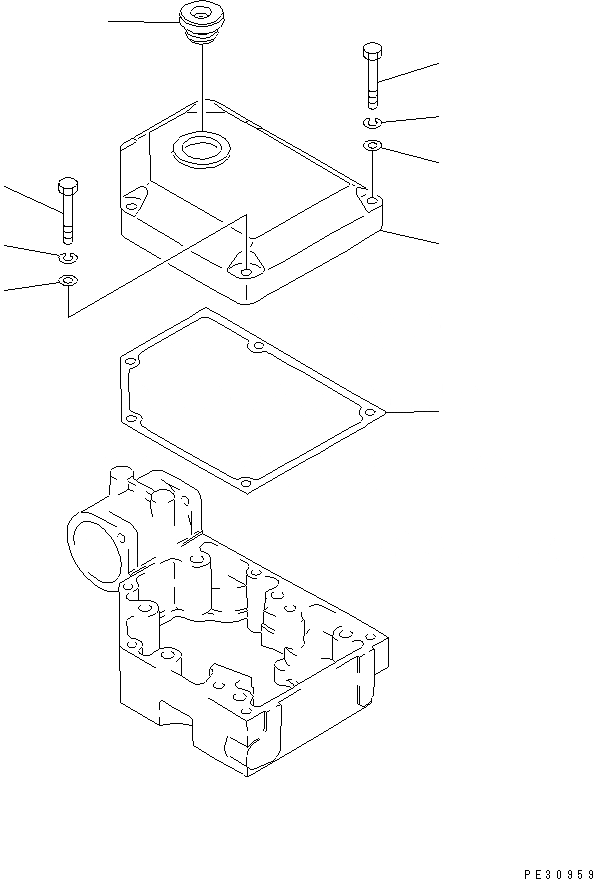 PE30959