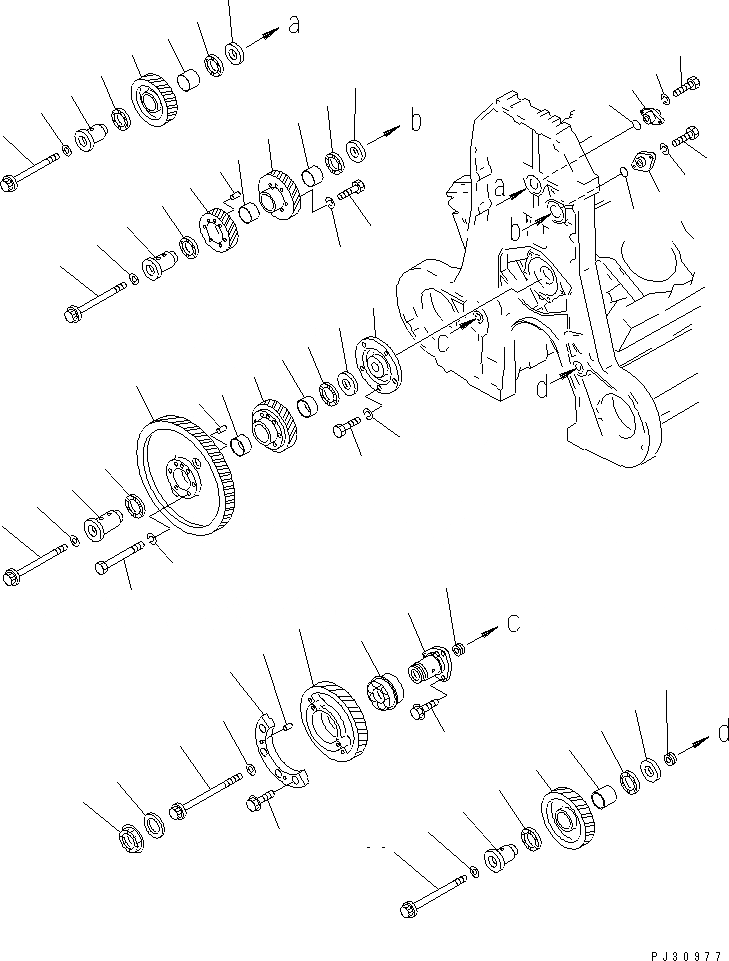 a
b
a
b
c
d
c
d
PJ30977