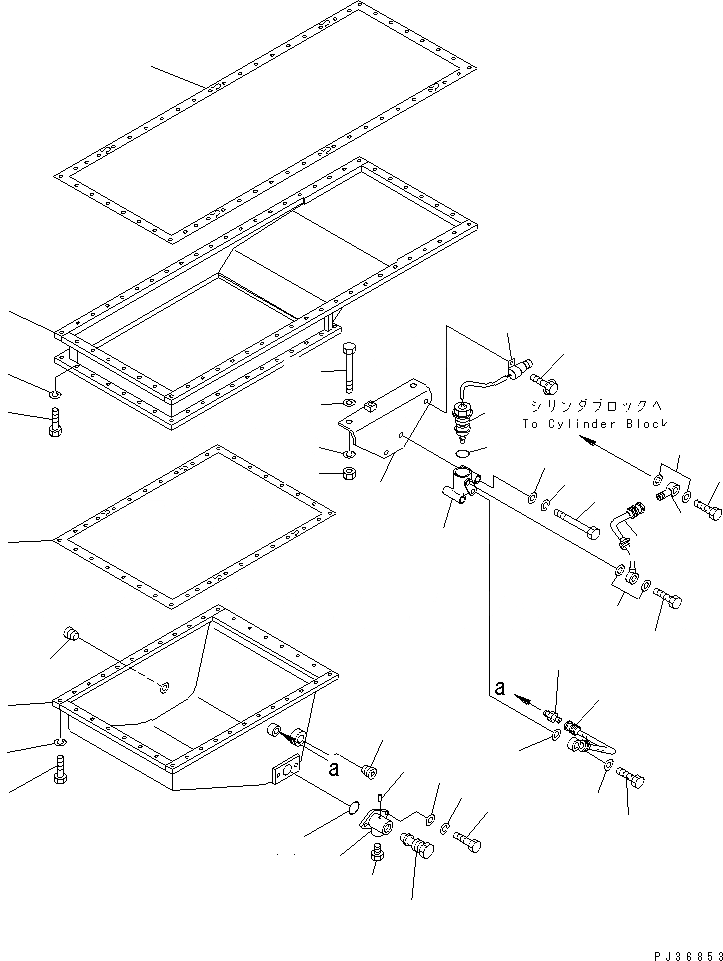 シリンダブロックへ
To Cylinder Block

a

a

PJ36853