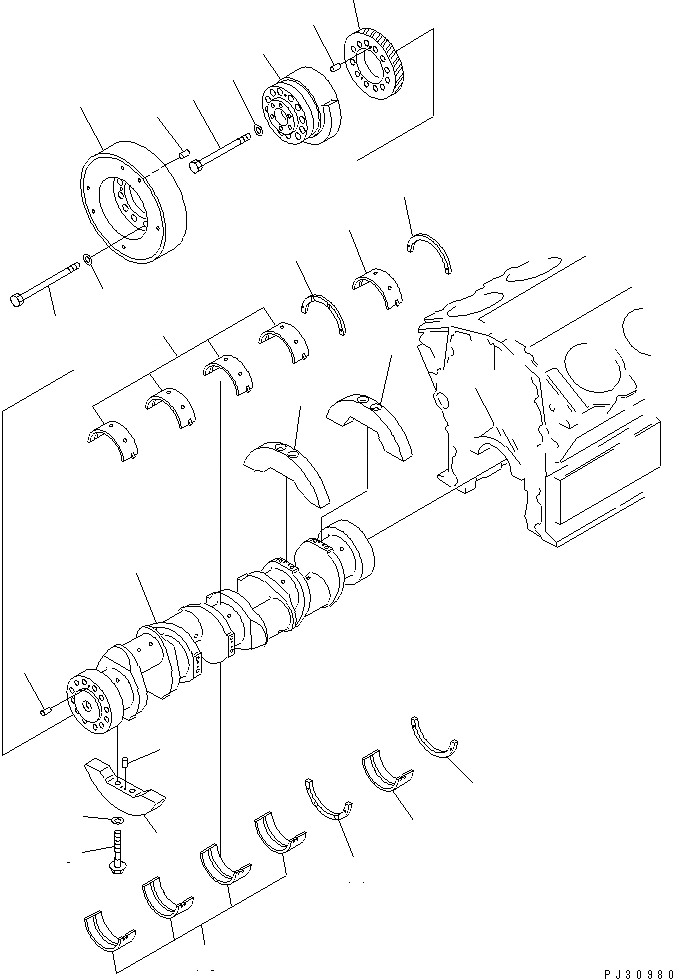 PJ30980